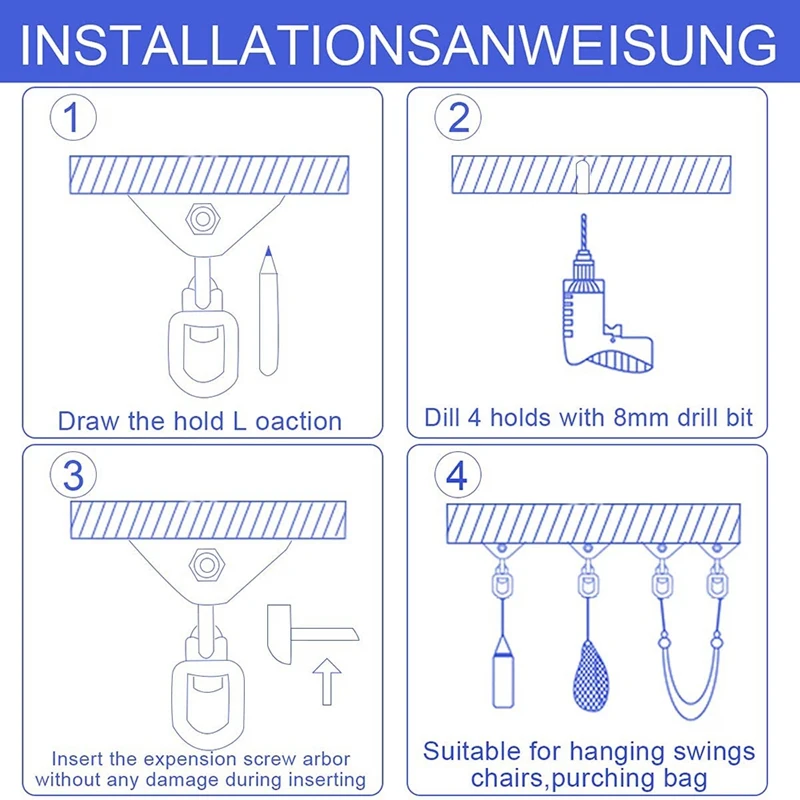 INSTALLATIONSANWEISUNG

1

Draw the hold L oaction

2

Dill 4 holds with 8mm drill bit

3

Insert the expension screw arbor without any damage during inserting

4

Suitable for hanging swings chairs,purching bag