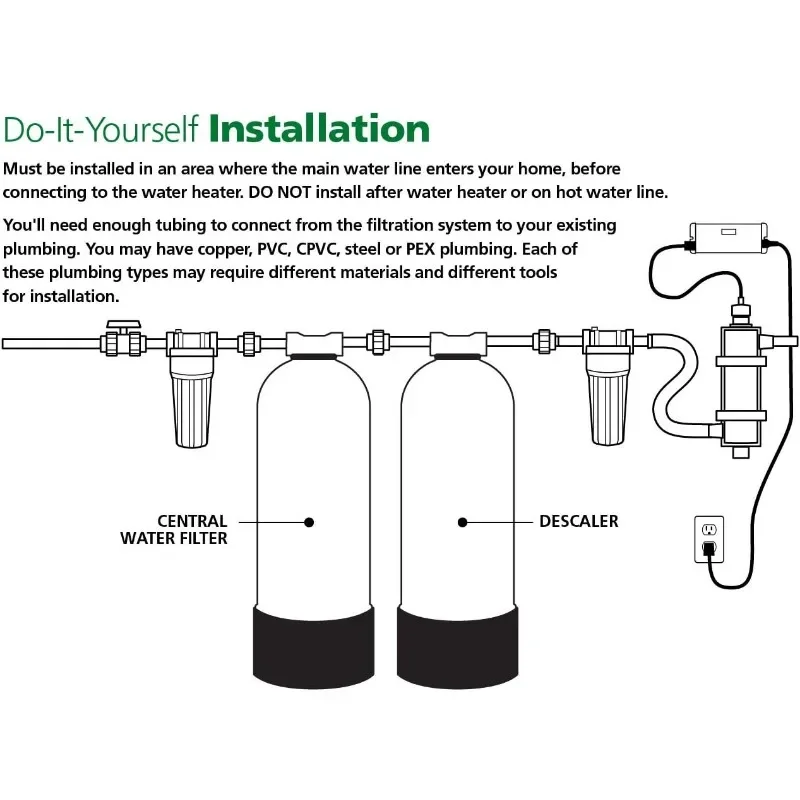 Do-It-Yourself Installation

Must be installed in an area where the main water line enters your home, before connecting to the water heater. DO NOT install after water heater or on hot water line.

You'll need enough tubing to connect from the filtration system to your existing plumbing. You may have copper, PVC, CPVC, steel or PEX plumbing. Each of these plumbing types may require different materials and different tools for installation.

CENTRAL WATER FILTER

DESCALER