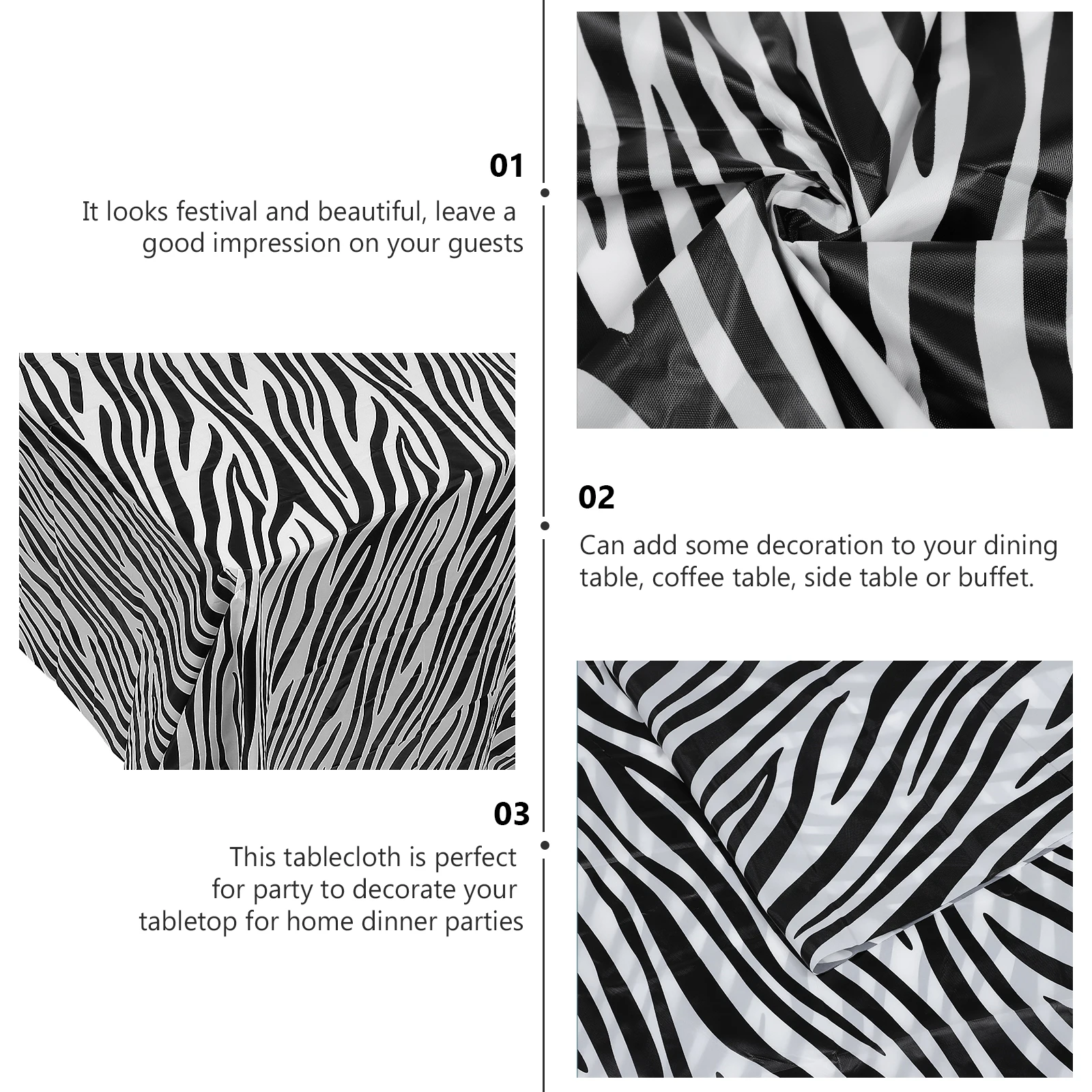 01

It looks festival and beautiful, leave a good impression on your guests

02

Can add some decoration to your dining table, coffee table, side table or buffet.

03

This tablecloth is perfect for party to decorate your tabletop for home dinner parties