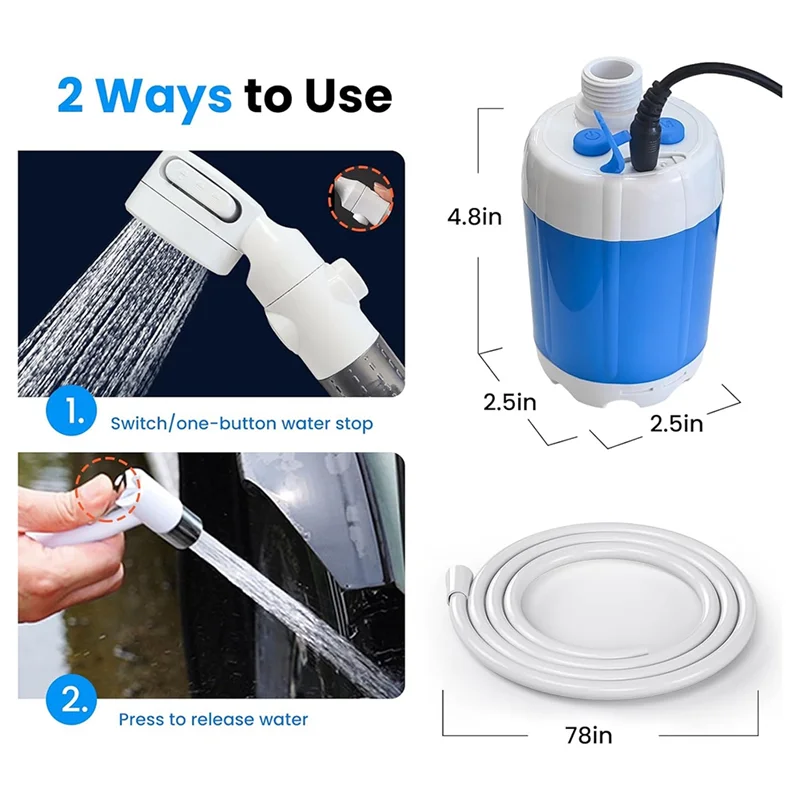 2 Ways to Use

1. Switch/one-button water stop

2. Press to release water

4.8in

2.5in

2.5in

78in