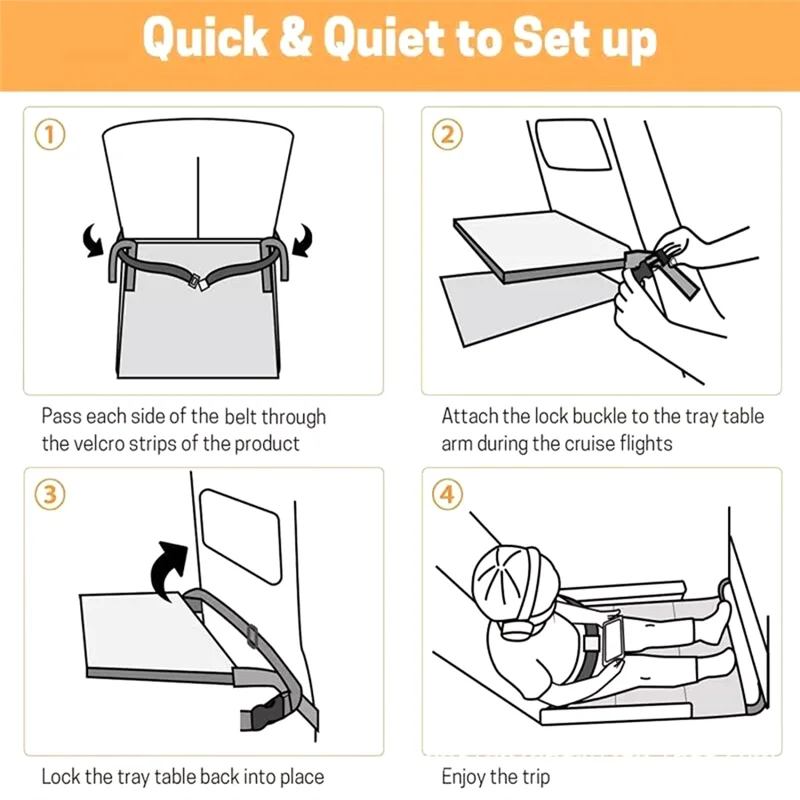 Quick & Quiet to Set up

1

Pass each side of the belt through the velcro strips of the product

2

Attach the lock buckle to the tray table arm during the cruise flights

3

Lock the tray table back into place

4

Enjoy the trip