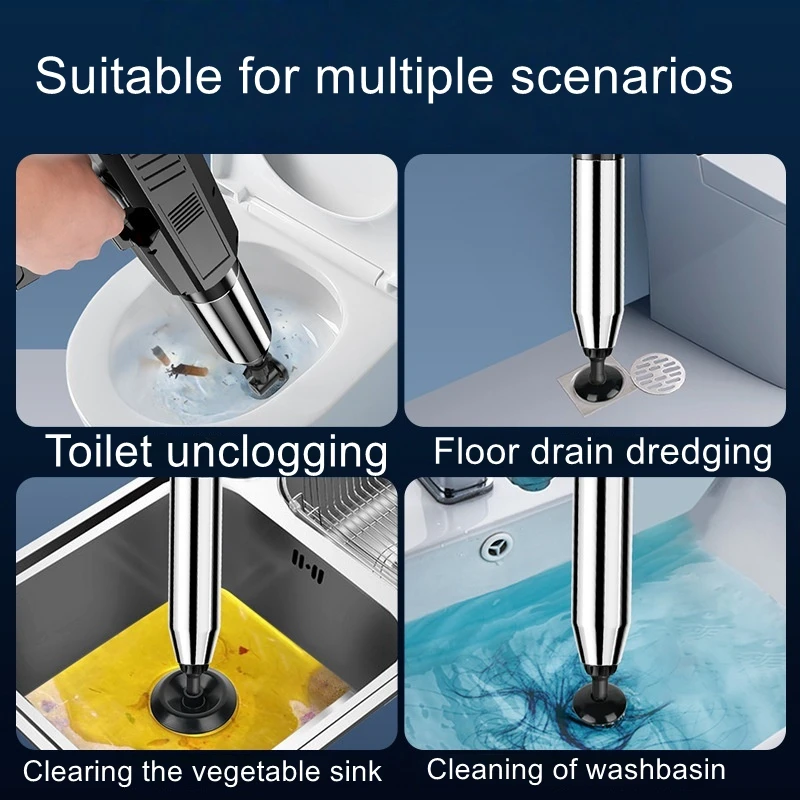 Suitable for multiple scenarios

Toilet unclogging

Floor drain dredging

Clearing the vegetable sink

Cleaning of washbasin