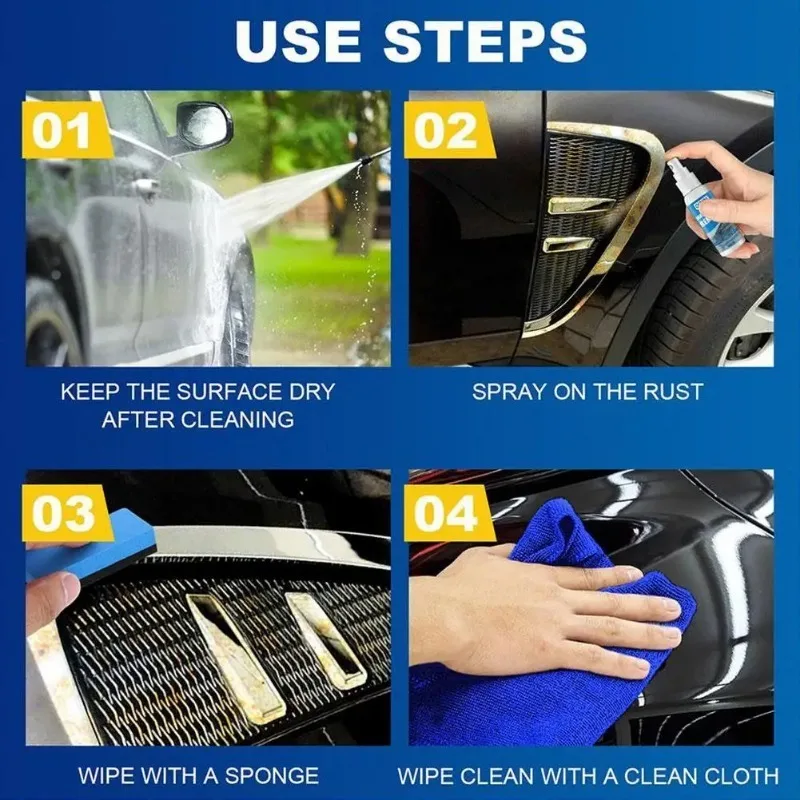 USE STEPS

01

KEEP THE SURFACE DRY AFTER CLEANING

02

SPRAY ON THE RUST

03

WIPE WITH A SPONGE

04

WIPE CLEAN WITH A CLEAN CLOTH