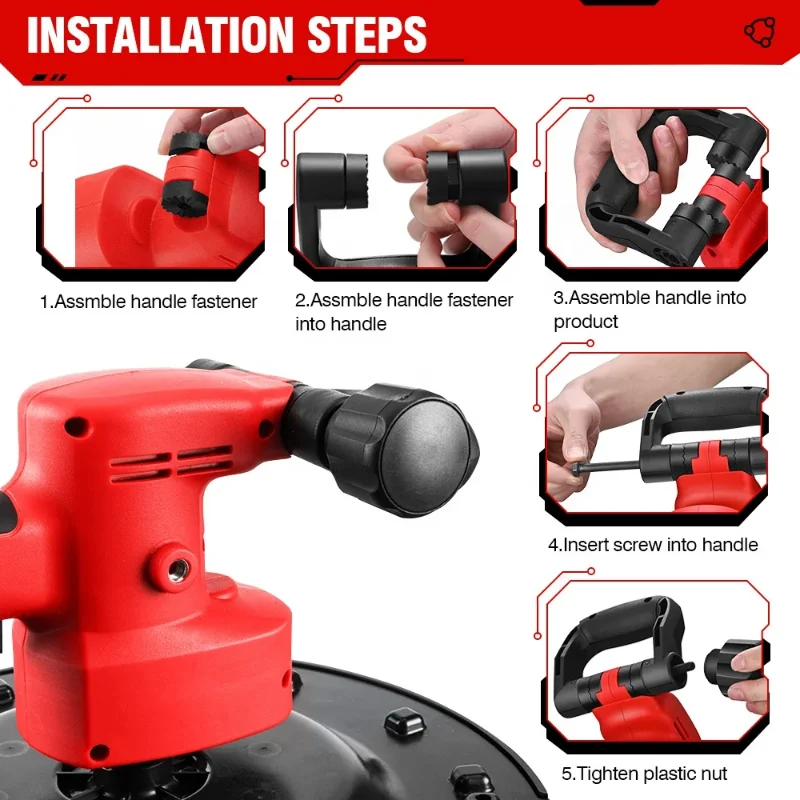 INSTALLATION STEPS

1.Assmble handle fastener

2.Assmble handle fastener into handle

3.Assemble handle into product

4.Insert screw into handle

5.Tighten plastic nut