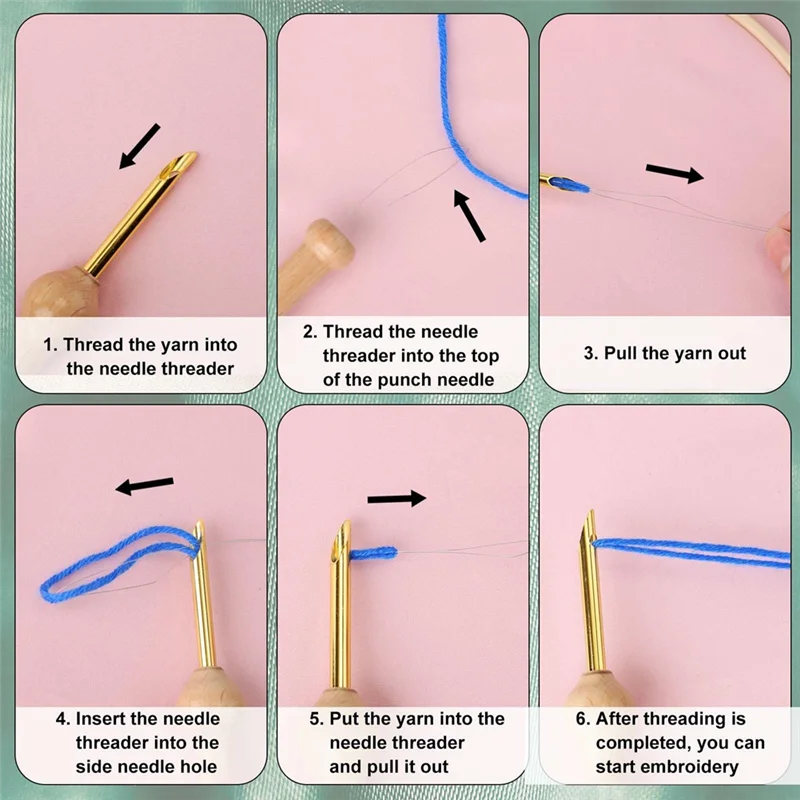 1. Thread the yarn into the needle threader

2. Thread the needle threader into the top of the punch needle

3. Pull the yarn out

4. Insert the needle threader into the side needle hole

5. Put the yarn into the needle threader and pull it out

6. After threading is completed, you can start embroidery