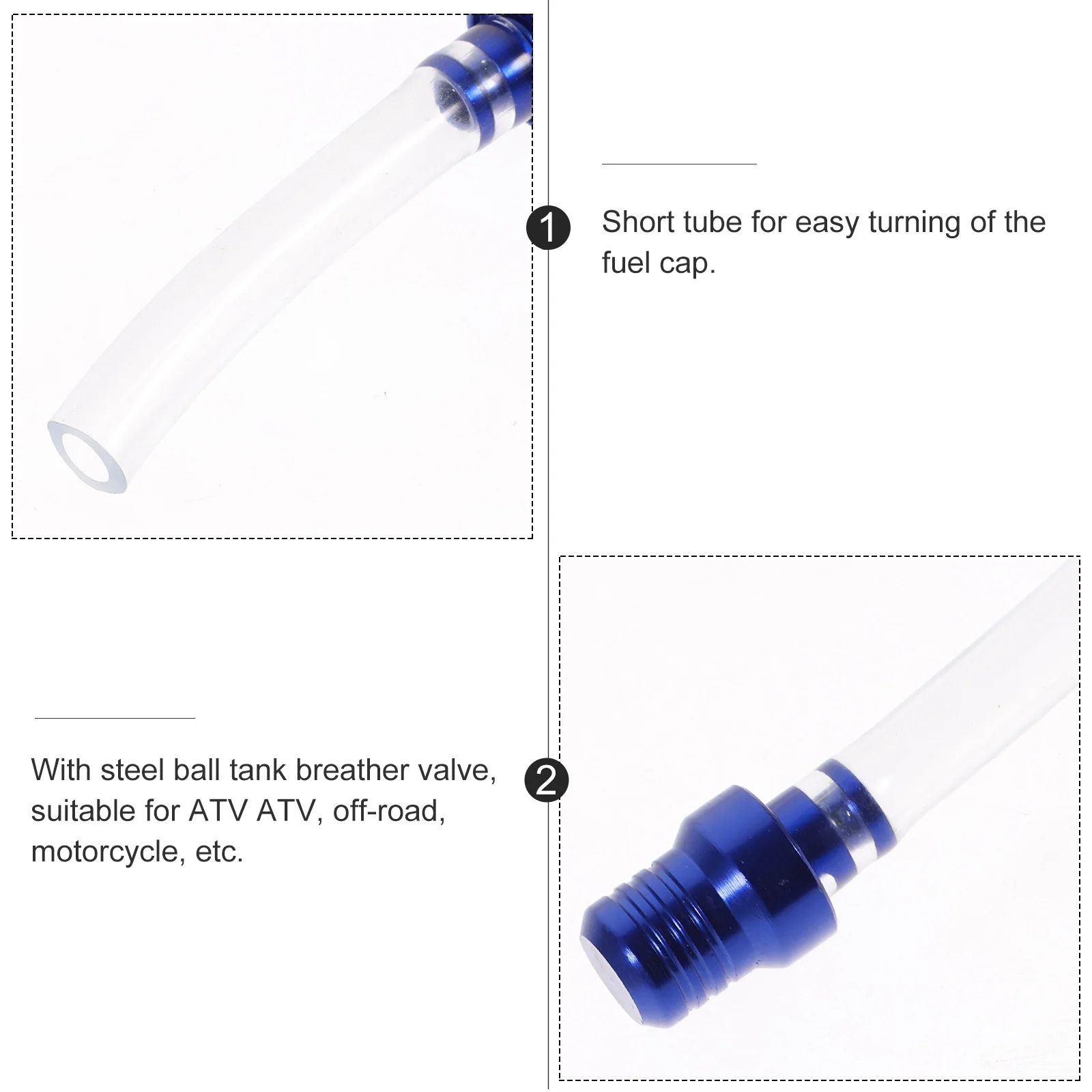 1

Short tube for easy turning of the fuel cap.

With steel ball tank breather valve, suitable for ATV ATV, off-road, motorcycle, etc.

2