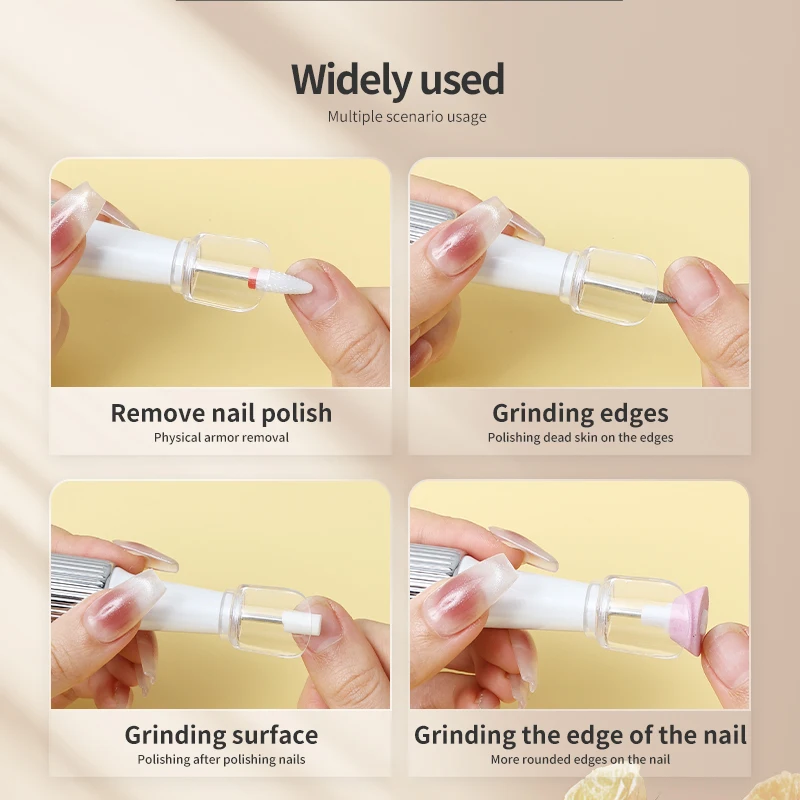 Widely used
Multiple scenario usage

Remove nail polish
Physical armor removal

Grinding edges
Polishing dead skin on the edges

Grinding surface
Polishing after polishing nails

Grinding the edge of the nail
More rounded edges on the nail