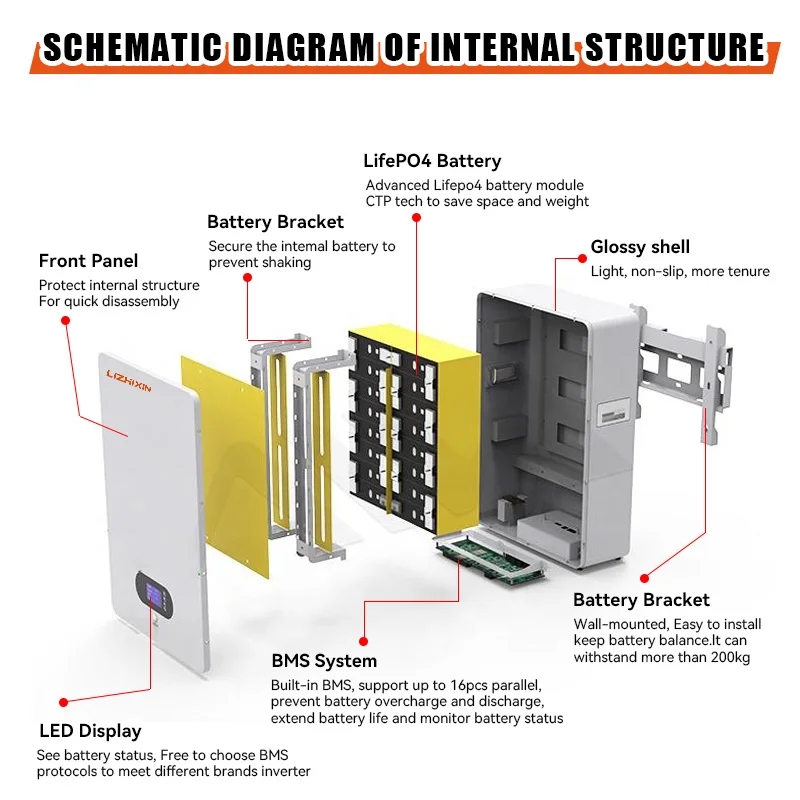 SCHEMATIC DIAGRAM OF INTERNAL STRUCTURE

LifePO4 Battery
Advanced Lifepo4 battery module
CTP tech to save space and weight

Battery Bracket
Secure the intemal battery to prevent shaking

Front Panel
Protect internal structure
For quick disassembly

Glossy shell
Light, non-slip, more tenure

LIZHIXIN

Battery Bracket
Wall-mounted, Easy to install keep battery balance.It can withstand more than 200kg

BMS System
Built-in BMS, support up to 16pcs parallel, prevent battery overcharge and discharge, extend battery life and monitor battery status

LED Display
See battery status, Free to choose BMS protocols to meet different brands inverter