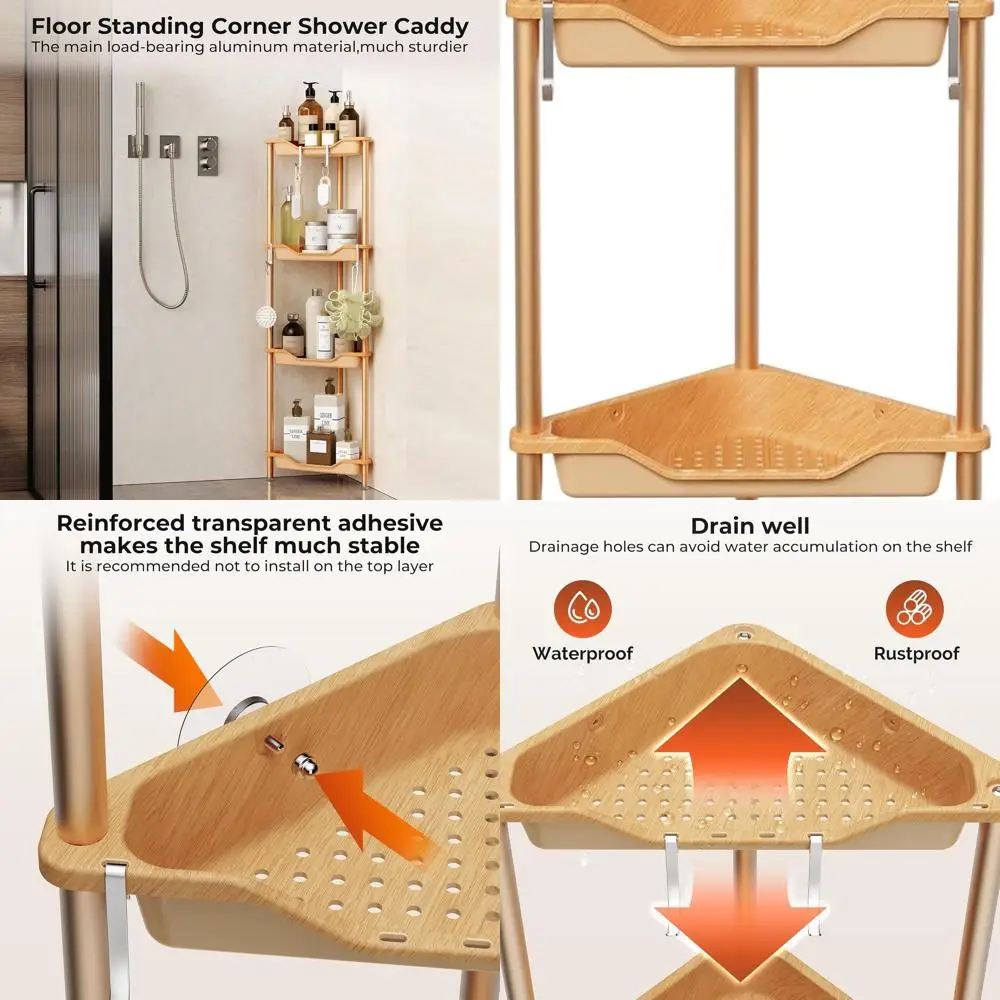 Floor Standing Corner Shower Caddy
The main load-bearing aluminum material,much sturdier

Reinforced transparent adhesive makes the shelf much stable
It is recommended not to install on the top layer

Drain well
Drainage holes can avoid water accumulation on the shelf

Waterproof

Rustproof