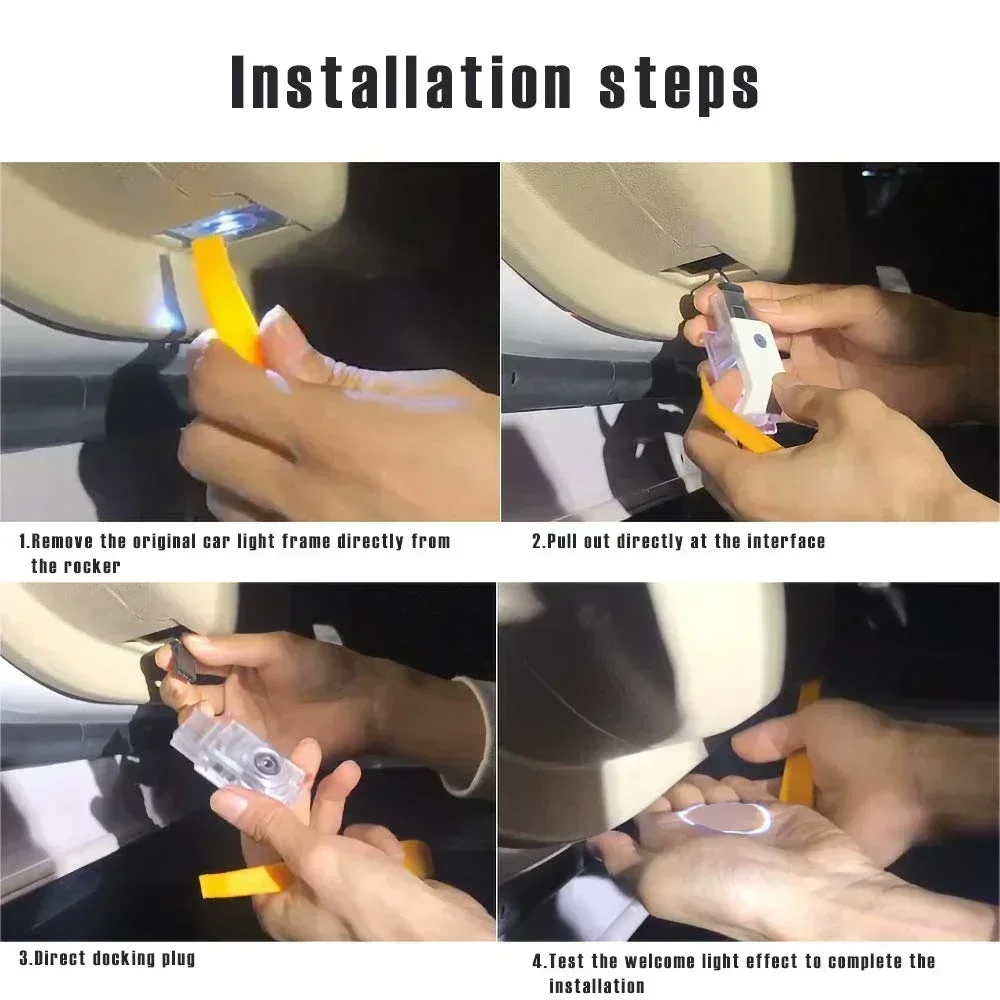 Installation steps

1.Remove the original car light frame directly from the rocker

2.Pull out directly at the interface

3.Direct docking plug

4.Test the welcome light effect to complete the installation