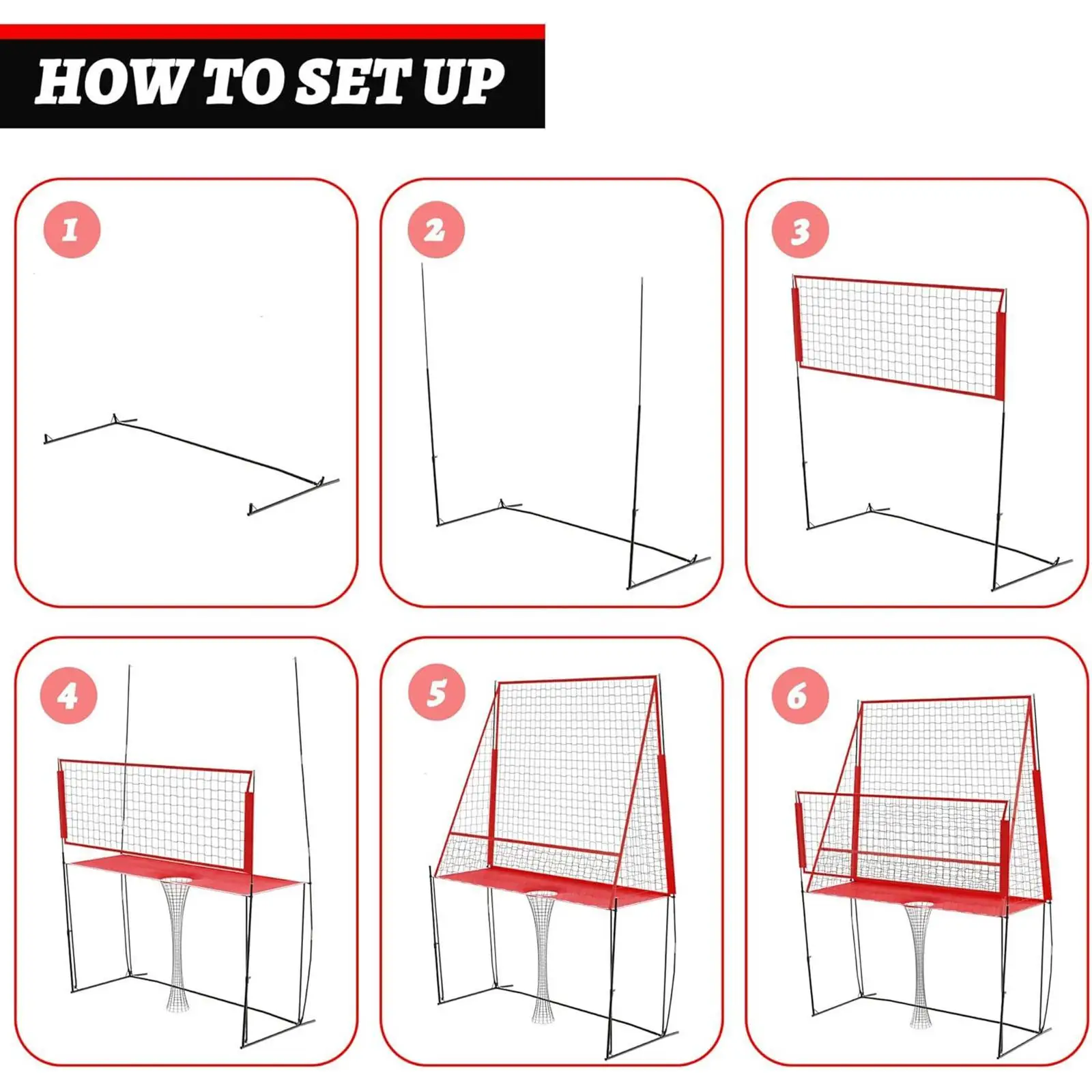 HOW TO SET UP

1

2

3

4

5

6