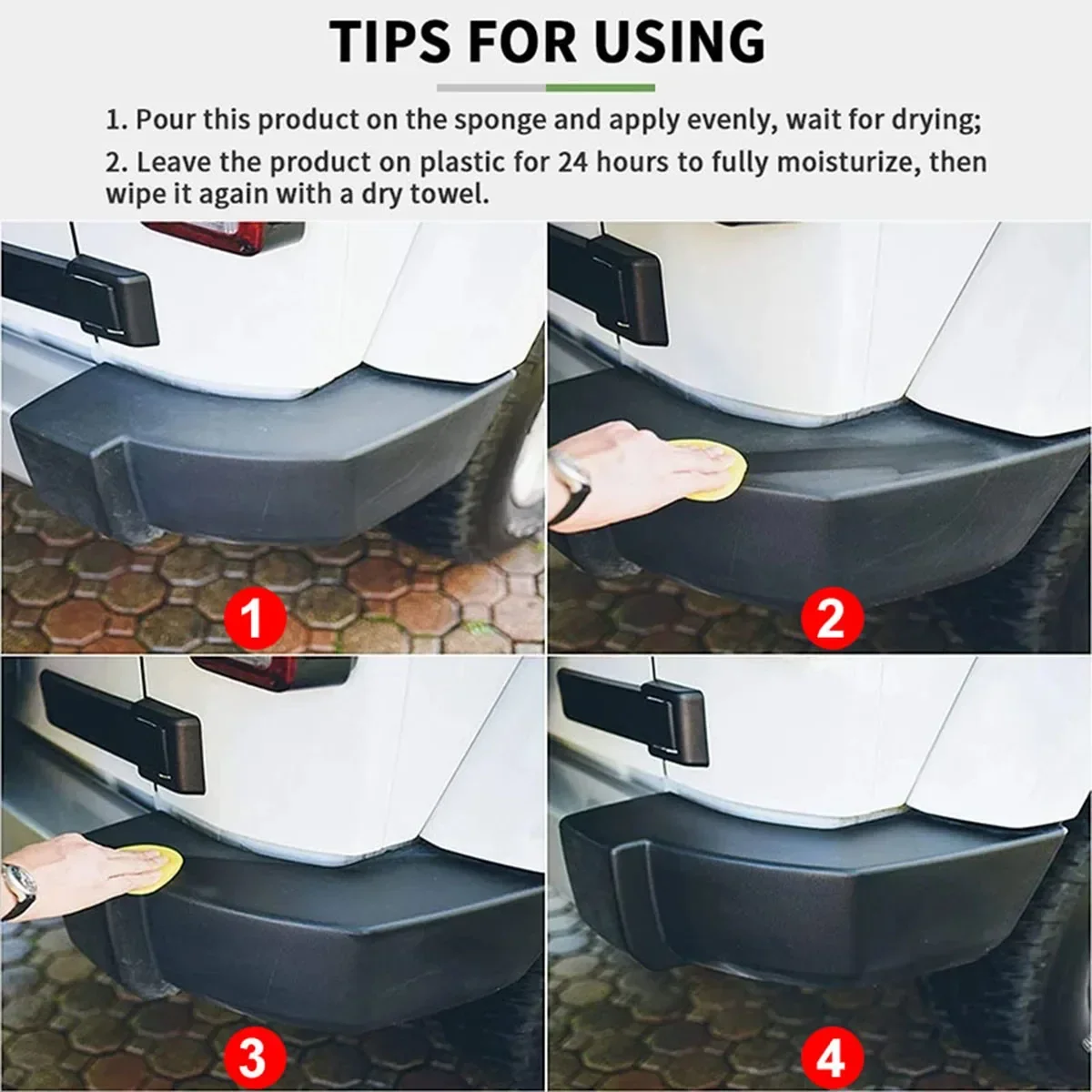 TIPS FOR USING

1. Pour this product on the sponge and apply evenly, wait for drying;

2. Leave the product on plastic for 24 hours to fully moisturize, then wipe it again with a dry towel.

1

2

3

4