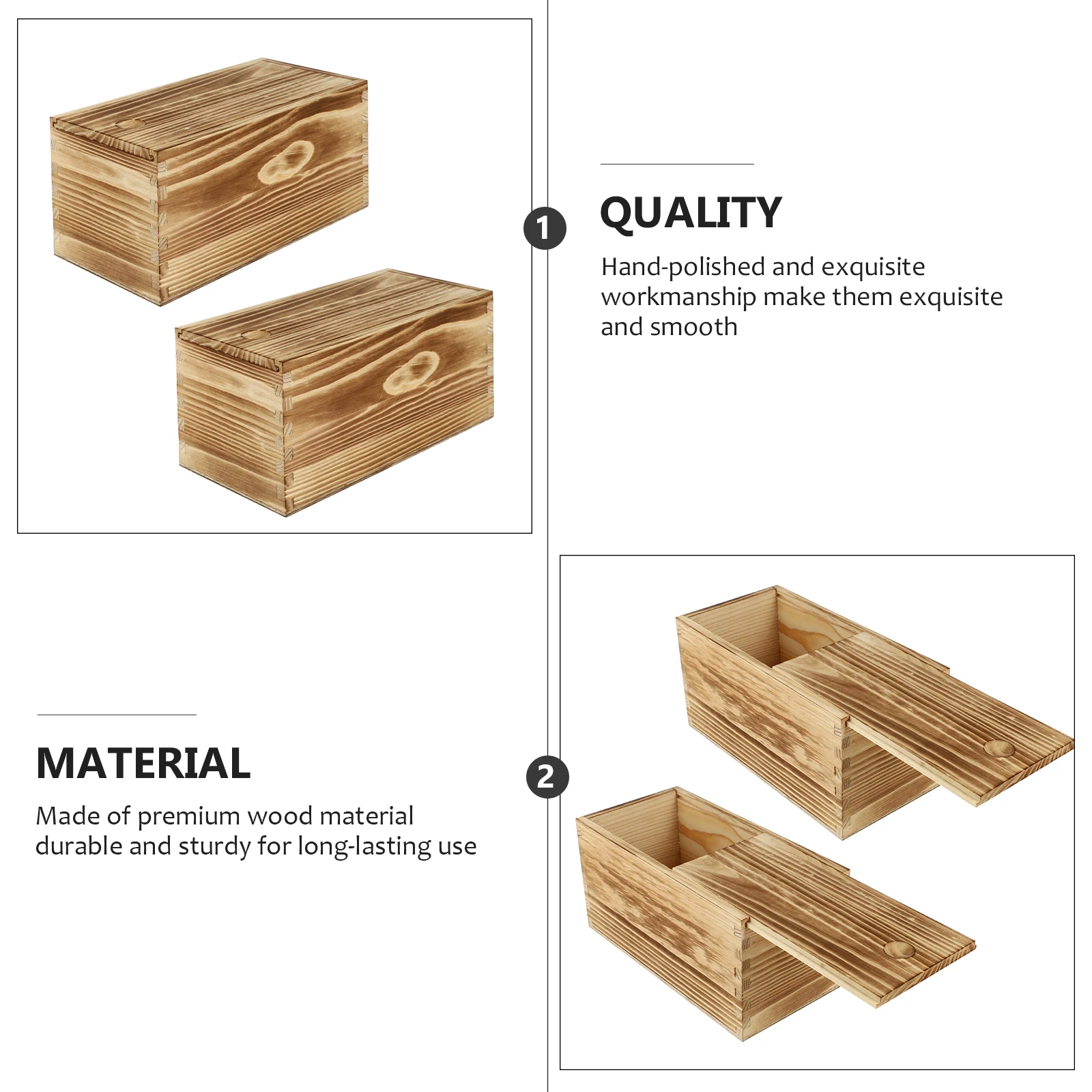 1

QUALITY

Hand-polished and exquisite workmanship make them exquisite and smooth

MATERIAL

Made of premium wood material durable and sturdy for long-lasting use

2