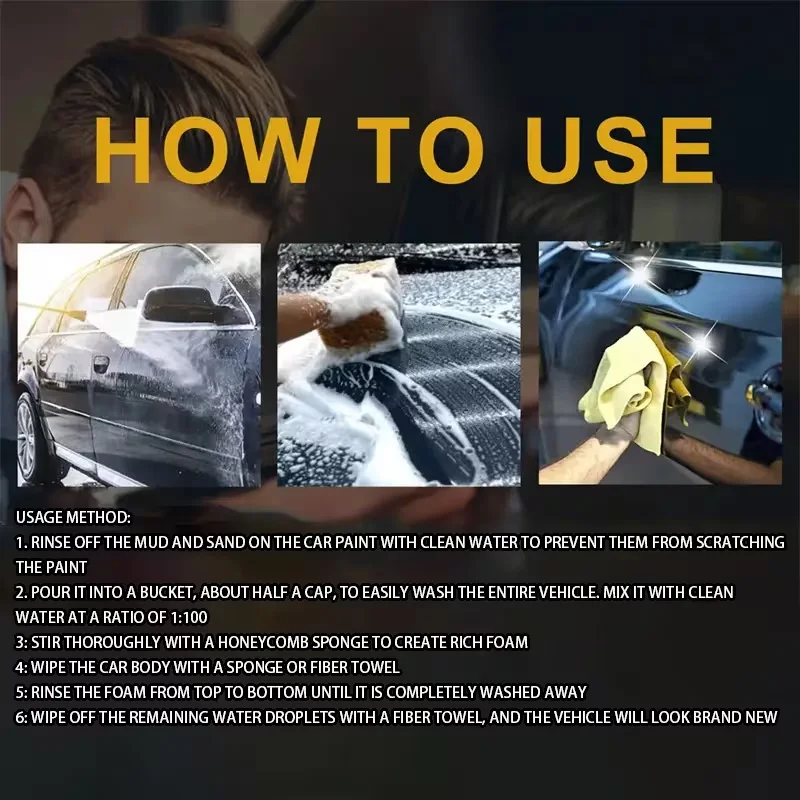 HOW TO USE

USAGE METHOD:
1. RINSE OFF THE MUD AND SAND ON THE CAR PAINT WITH CLEAN WATER TO PREVENT THEM FROM SCRATCHING THE PAINT
2. POUR IT INTO A BUCKET, ABOUT HALF A CAP, TO EASILY WASH THE ENTIRE VEHICLE. MIX IT WITH CLEAN WATER AT A RATIO OF 1:100
3: STIR THOROUGHLY WITH A HONEYCOMB SPONGE TO CREATE RICH FOAM
4: WIPE THE CAR BODY WITH A SPONGE OR FIBER TOWEL
5: RINSE THE FOAM FROM TOP TO BOTTOM UNTIL IT IS COMPLETELY WASHED AWAY
6: WIPE OFF THE REMAINING WATER DROPLETS WITH A FIBER TOWEL, AND THE VEHICLE WILL LOOK BRAND NEW