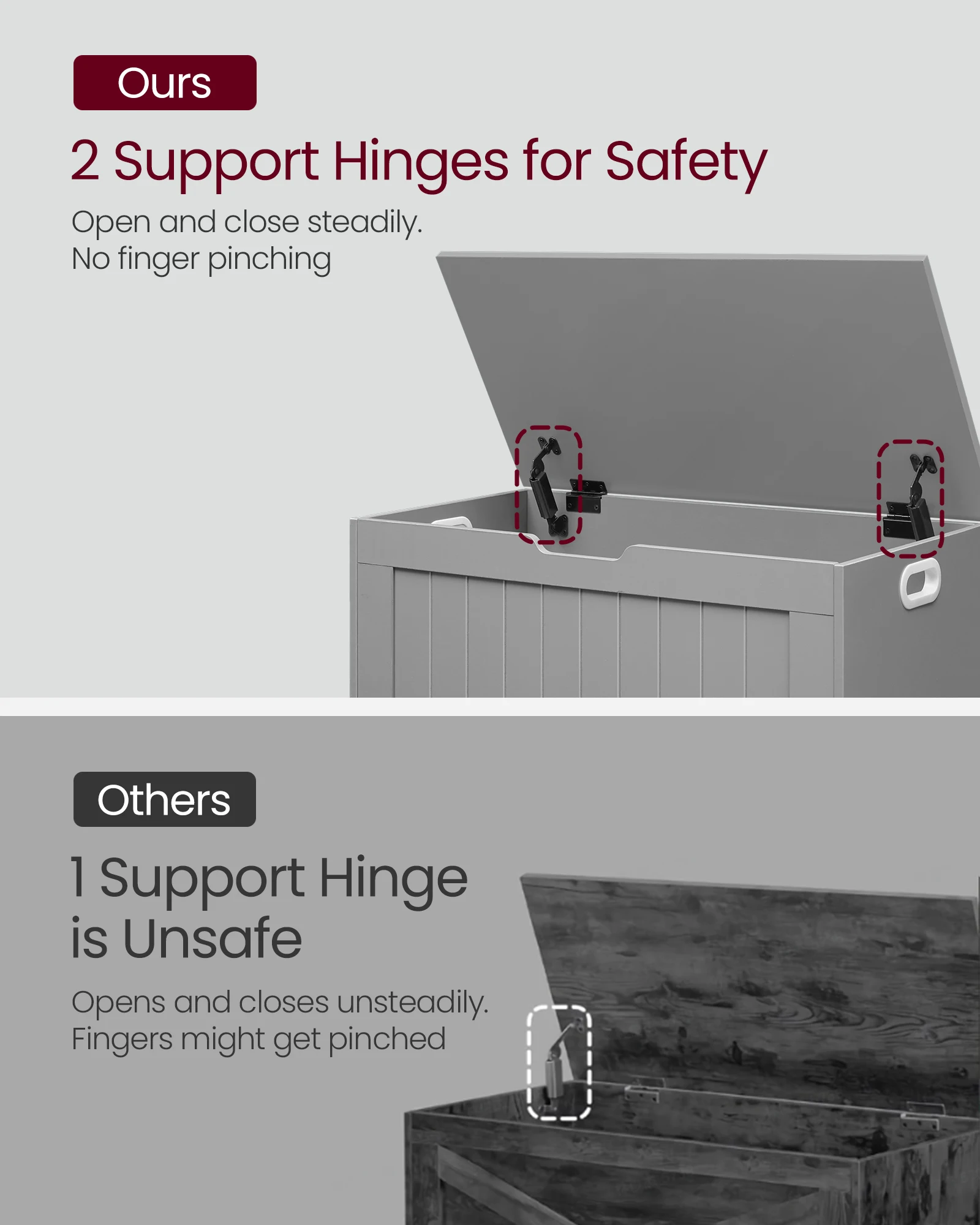 Ours

2 Support Hinges for Safety

Open and close steadily.
No finger pinching

Others

1 Support Hinge
is Unsafe

Opens and closes unsteadily.
Fingers might get pinched