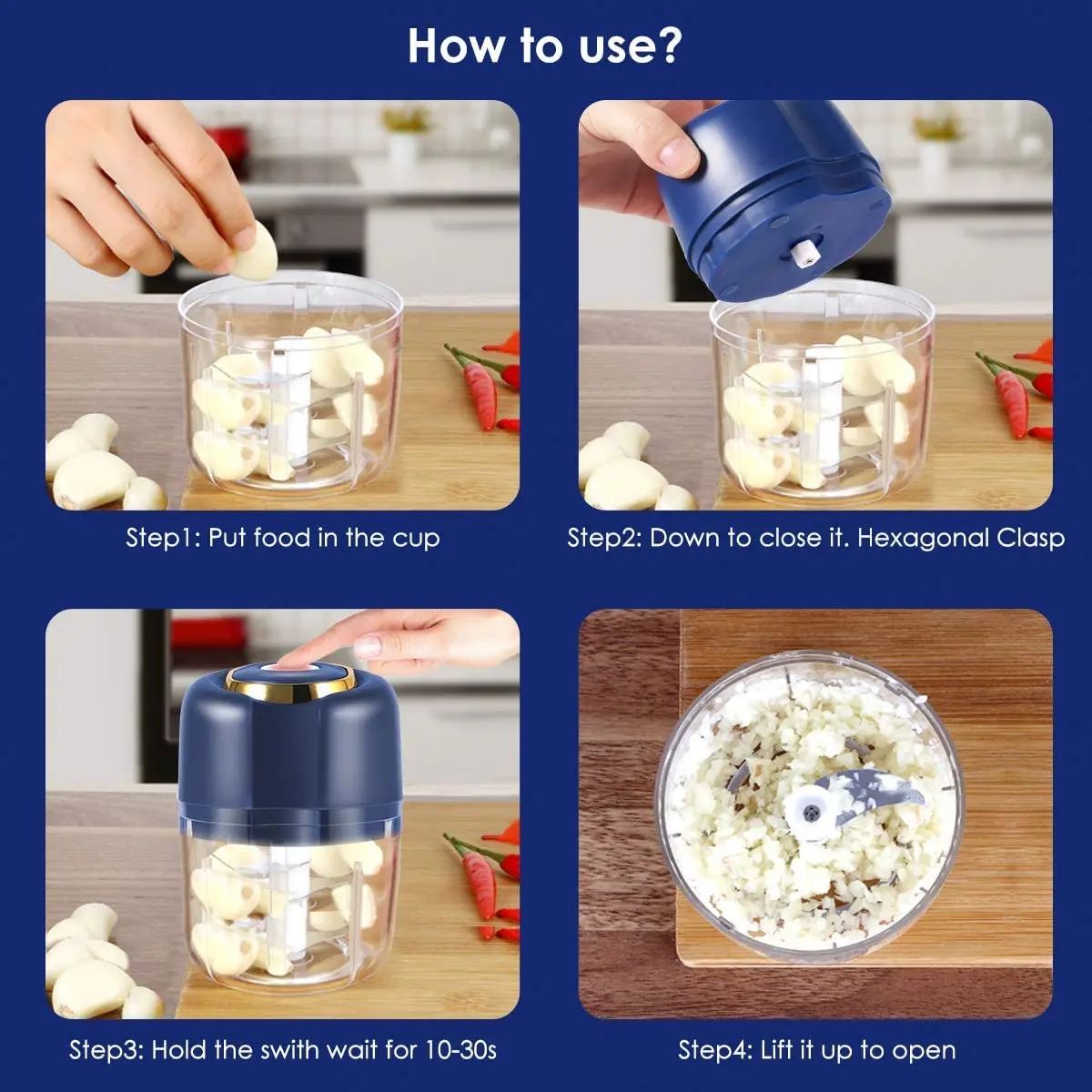 How to use?

Step1: Put food in the cup

Step2: Down to close it. Hexagonal Clasp

Step3: Hold the swith wait for 10-30s

Step4: Lift it up to open