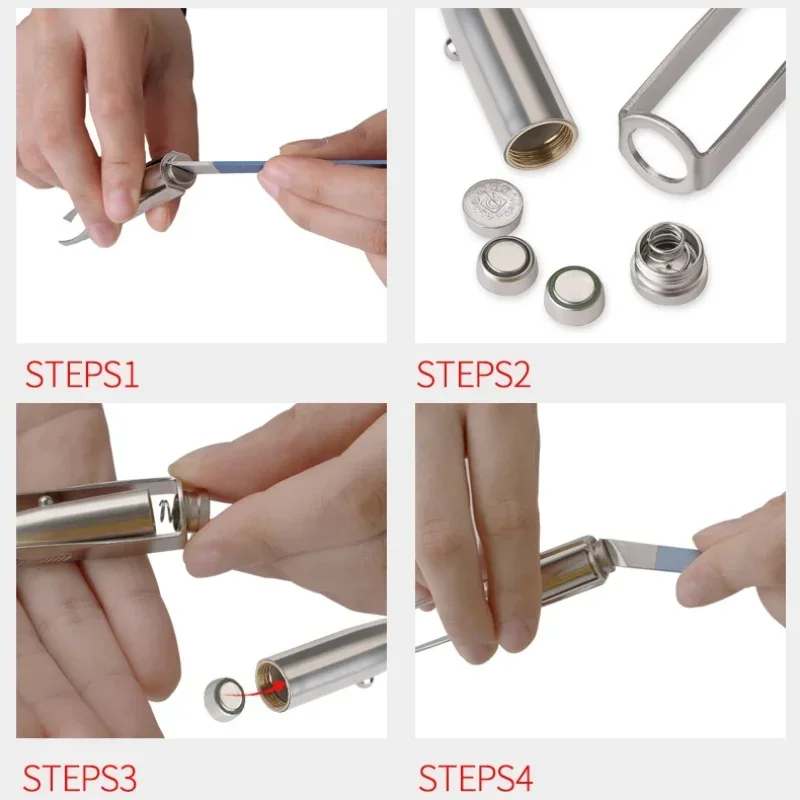 STEPS1

STEPS2

STEPS3

STEPS4