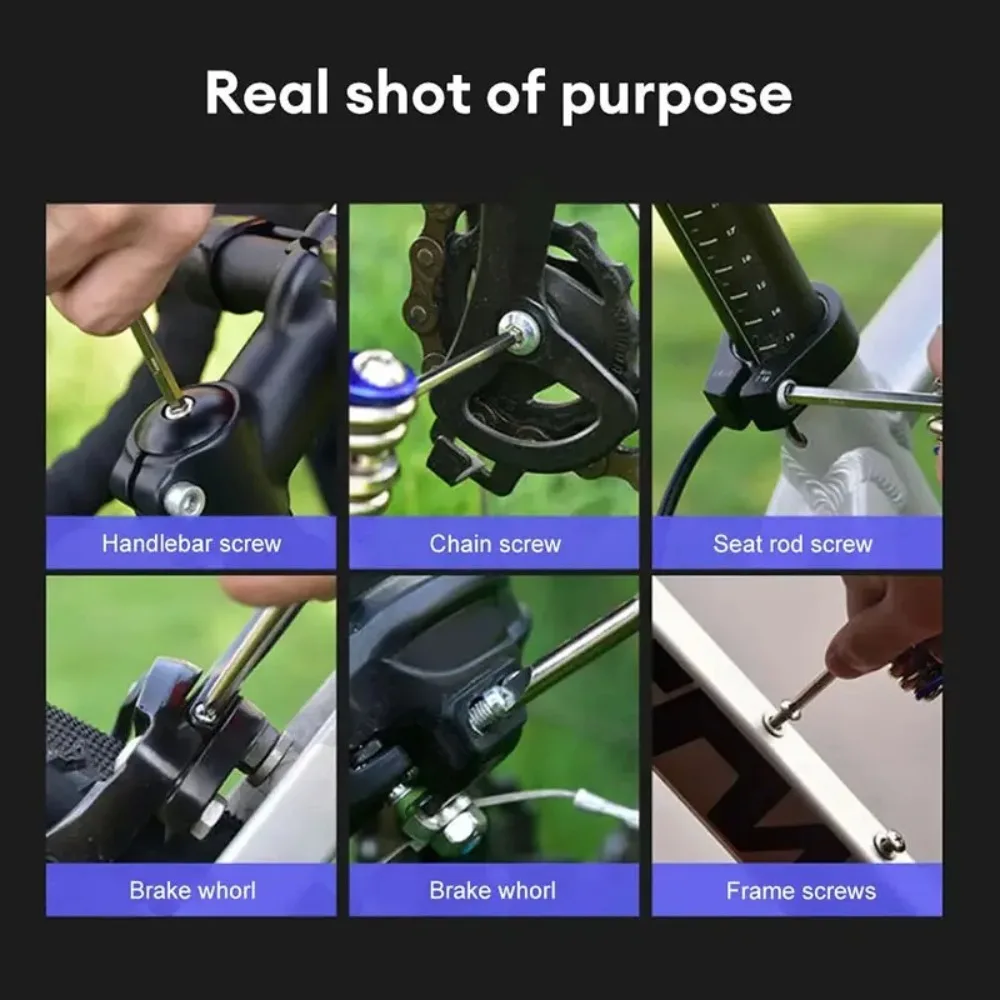 Real shot of purpose

Handlebar screw

Chain screw

Seat rod screw

Brake whorl

Brake whorl

Frame screws