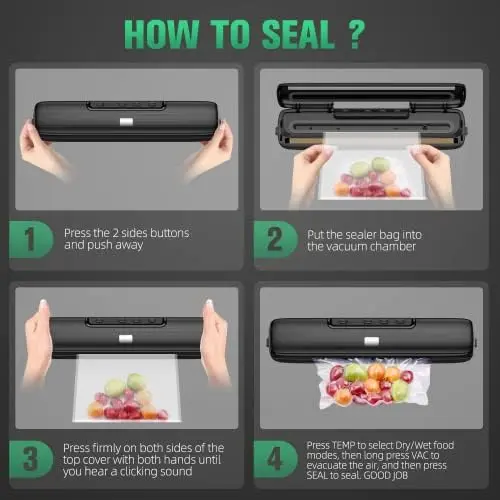 HOW TO SEAL ?

1 Press the 2 sides buttons and push away

2 Put the sealer bag into the vacuum chamber

3 Press firmly on both sides of the top cover with both hands until you hear a clicking sound

4 Press TEMP to select Dry/Wet food modes, then long press VAC to evacuate the air, and then press SEAL to seal. GOOD JOB