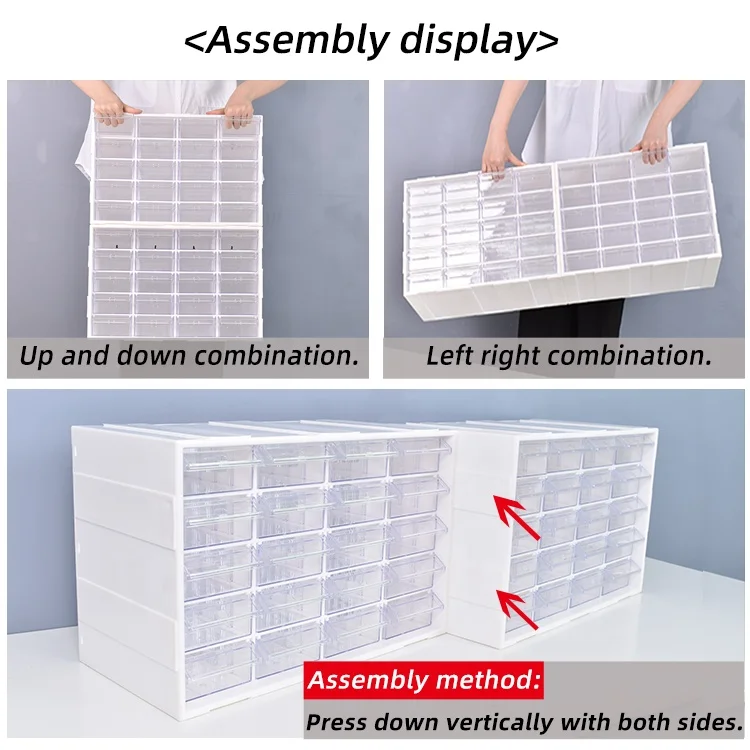 <Assembly display>

Up and down combination.

Left right combination.

Assembly method:

Press down vertically with both sides.