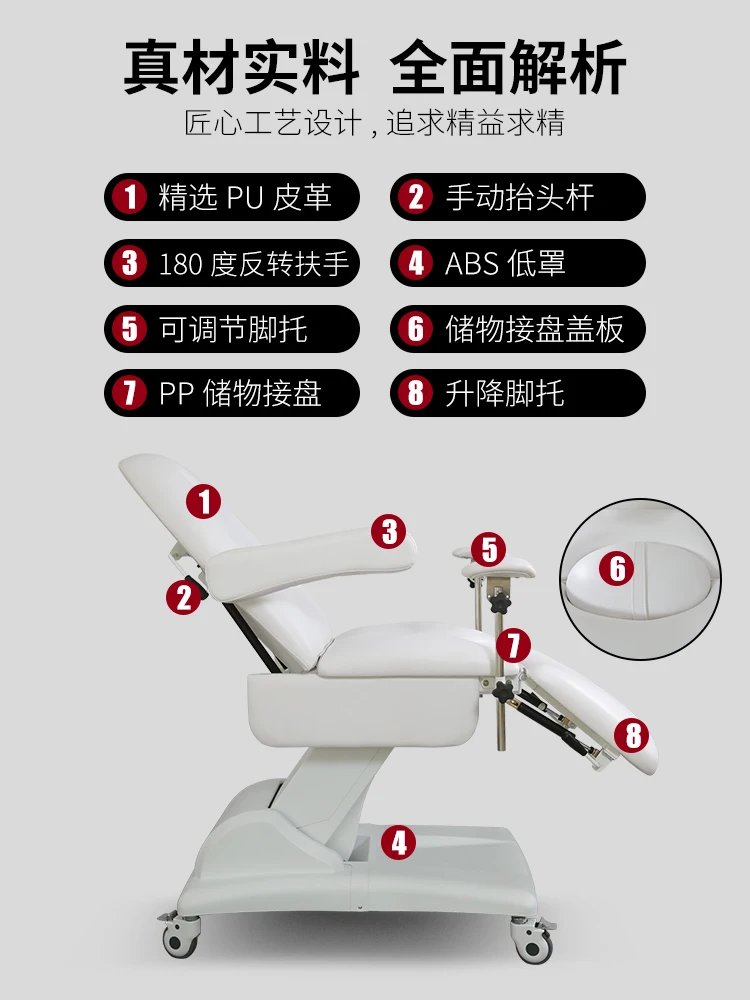 真材实料 全面解析

匠心工艺设计，追求精益求精

1 精选 PU 皮革

2 手动抬头杆

3 180 度反转扶手

4 ABS 低罩

5 可调节脚托

6 储物接盘盖板

7 PP 储物接盘

8 升降脚托

1

3

5

6

2

7

8

4