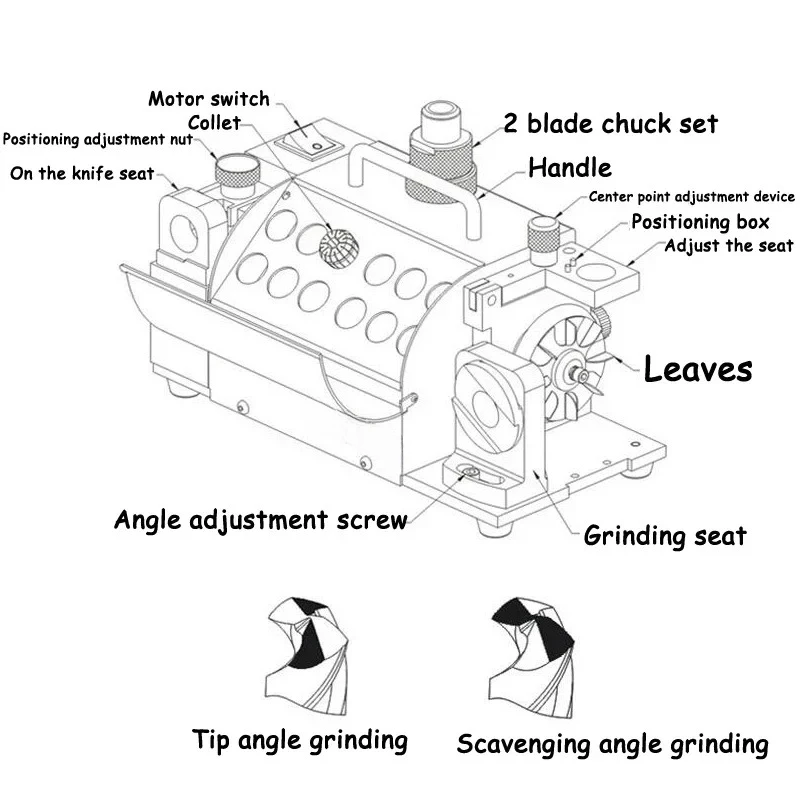 Motor switch
Collet
Positioning adjustment nut
On the knife seat
2 blade chuck set
Handle
Center point adjustment device
Positioning box
Adjust the seat
Leaves
Angle adjustment screw
Grinding seat
Tip angle grinding
Scavenging angle grinding