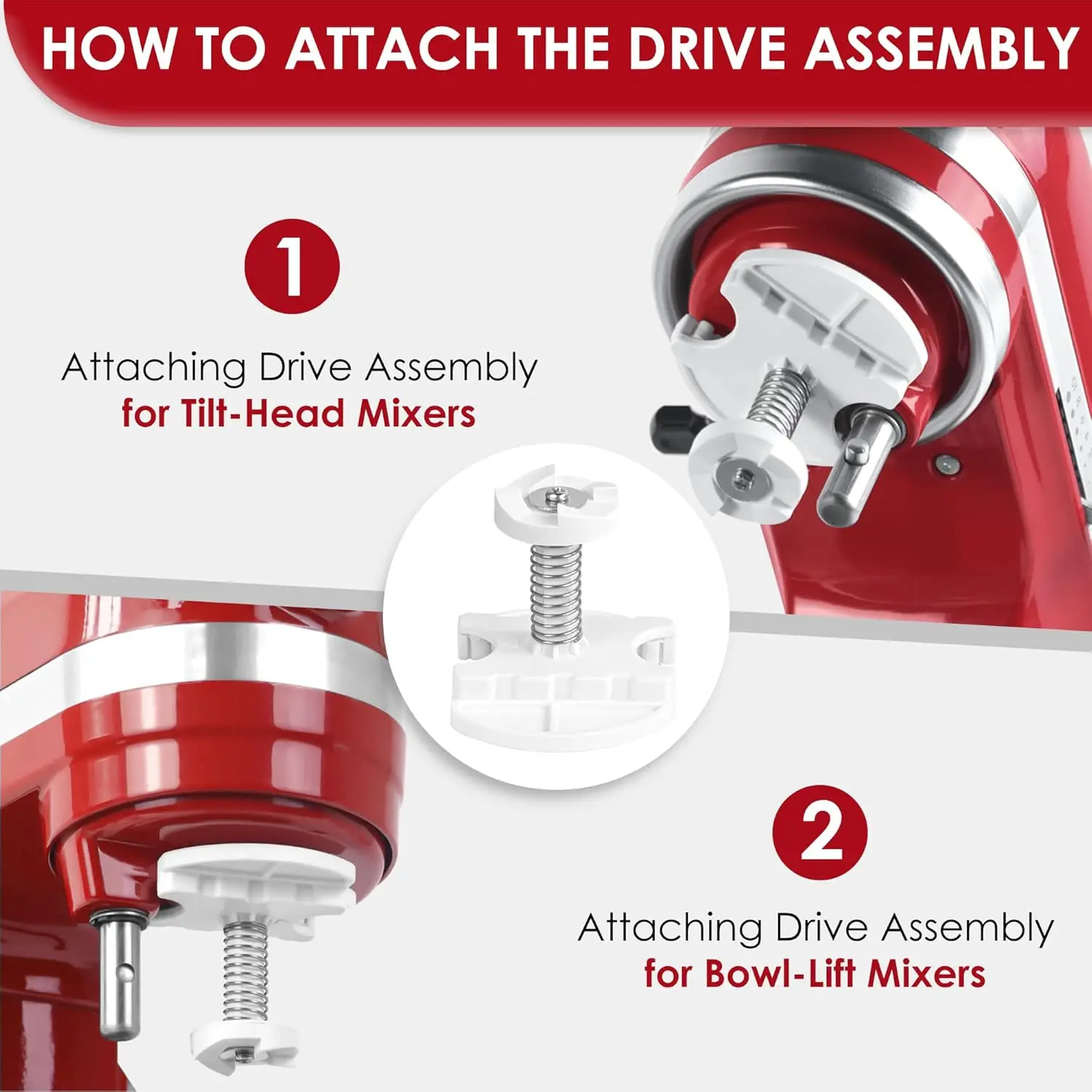 HOW TO ATTACH THE DRIVE ASSEMBLY

1

Attaching Drive Assembly
for Tilt-Head Mixers

2

Attaching Drive Assembly
for Bowl-Lift Mixers