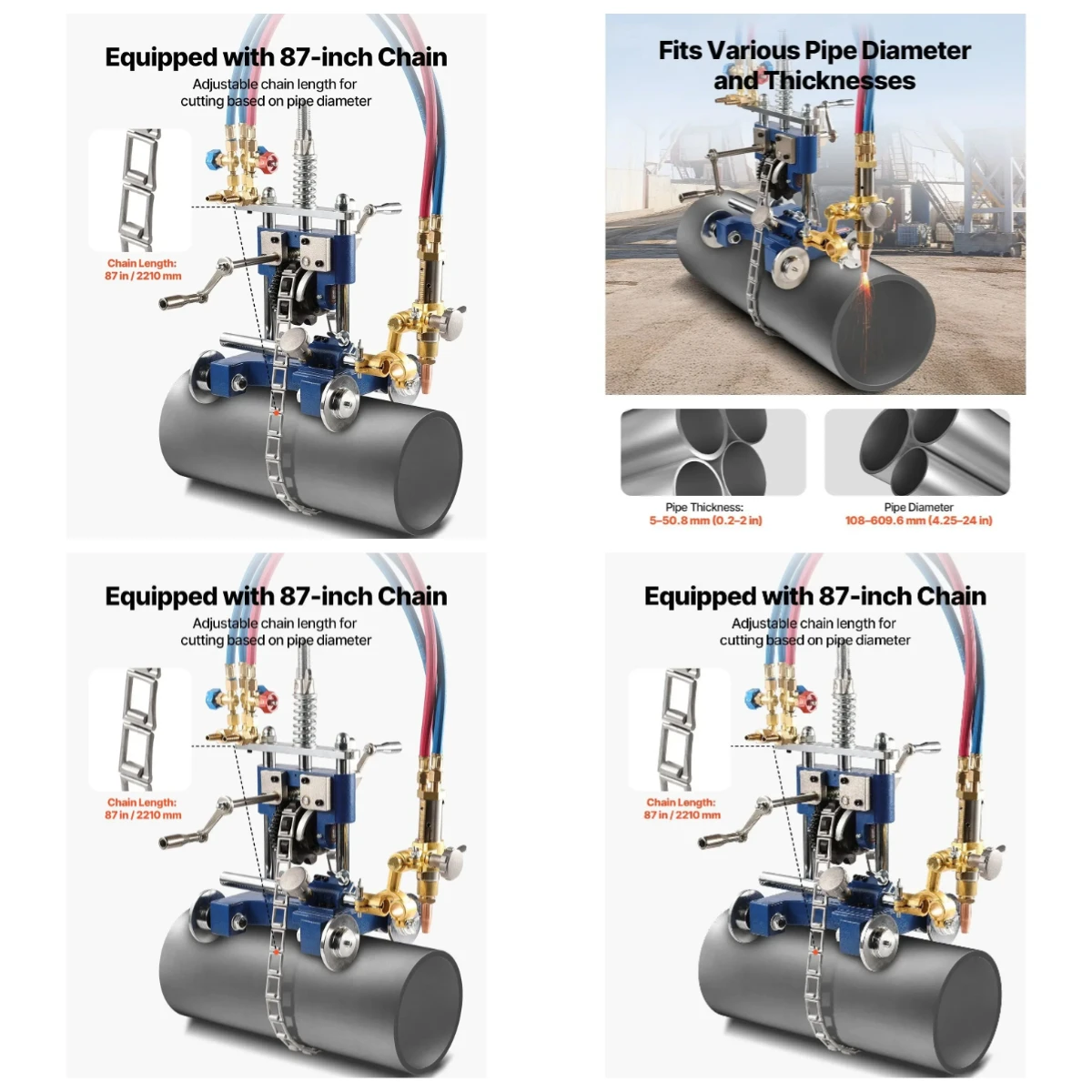 Equipped with 87-inch Chain
Adjustable chain length for cutting based on pipe diameter

Chain Length:
87 in / 2210 mm

Fits Various Pipe Diameter and Thicknesses

Pipe Thickness:
5–50.8 mm (0.2–2 in)

Pipe Diameter
108–609.6 mm (4.25–24 in)

Equipped with 87-inch Chain
Adjustable chain length for cutting based on pipe diameter

Chain Length:
87 in / 2210 mm

Equipped with 87-inch Chain
Adjustable chain length for cutting based on pipe diameter

Chain Length:
87 in / 2210 mm