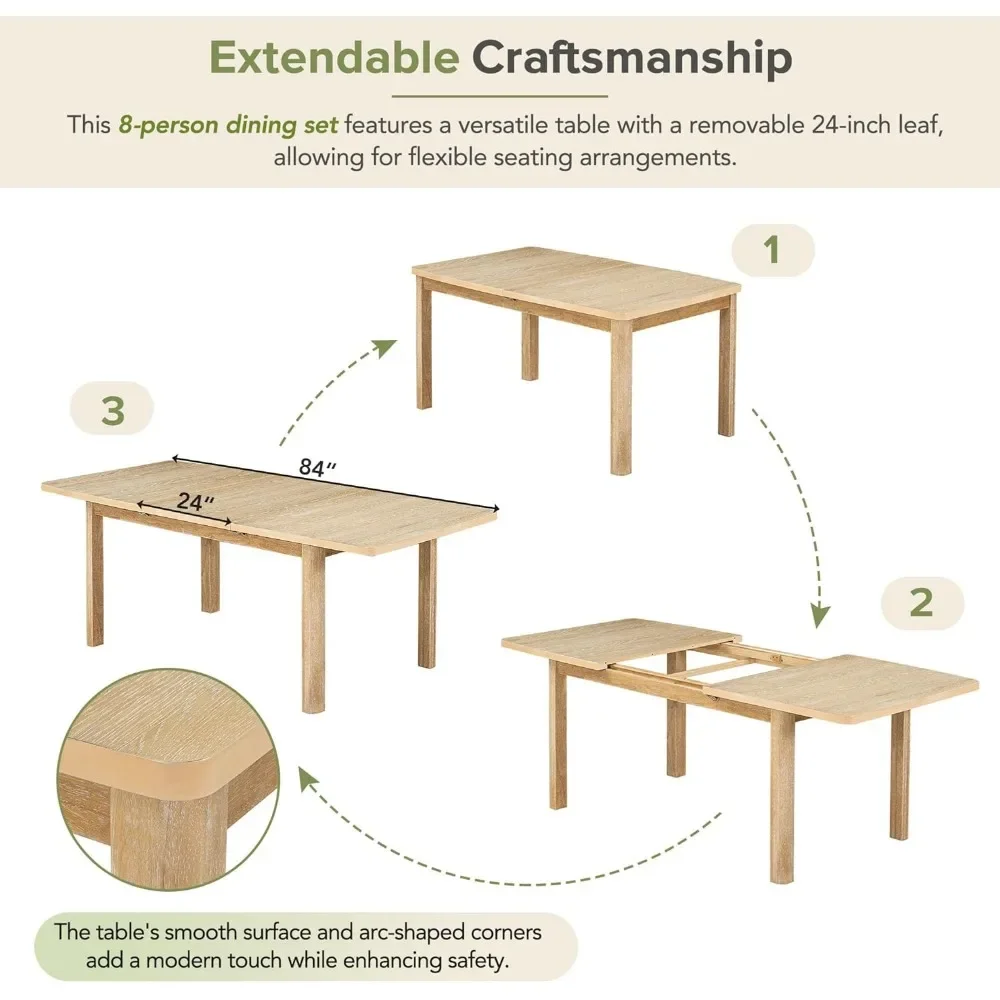 Extendable Craftsmanship

This 8-person dining set features a versatile table with a removable 24-inch leaf, allowing for flexible seating arrangements.

1

3

84″

24″

2

The table's smooth surface and arc-shaped corners add a modern touch while enhancing safety.