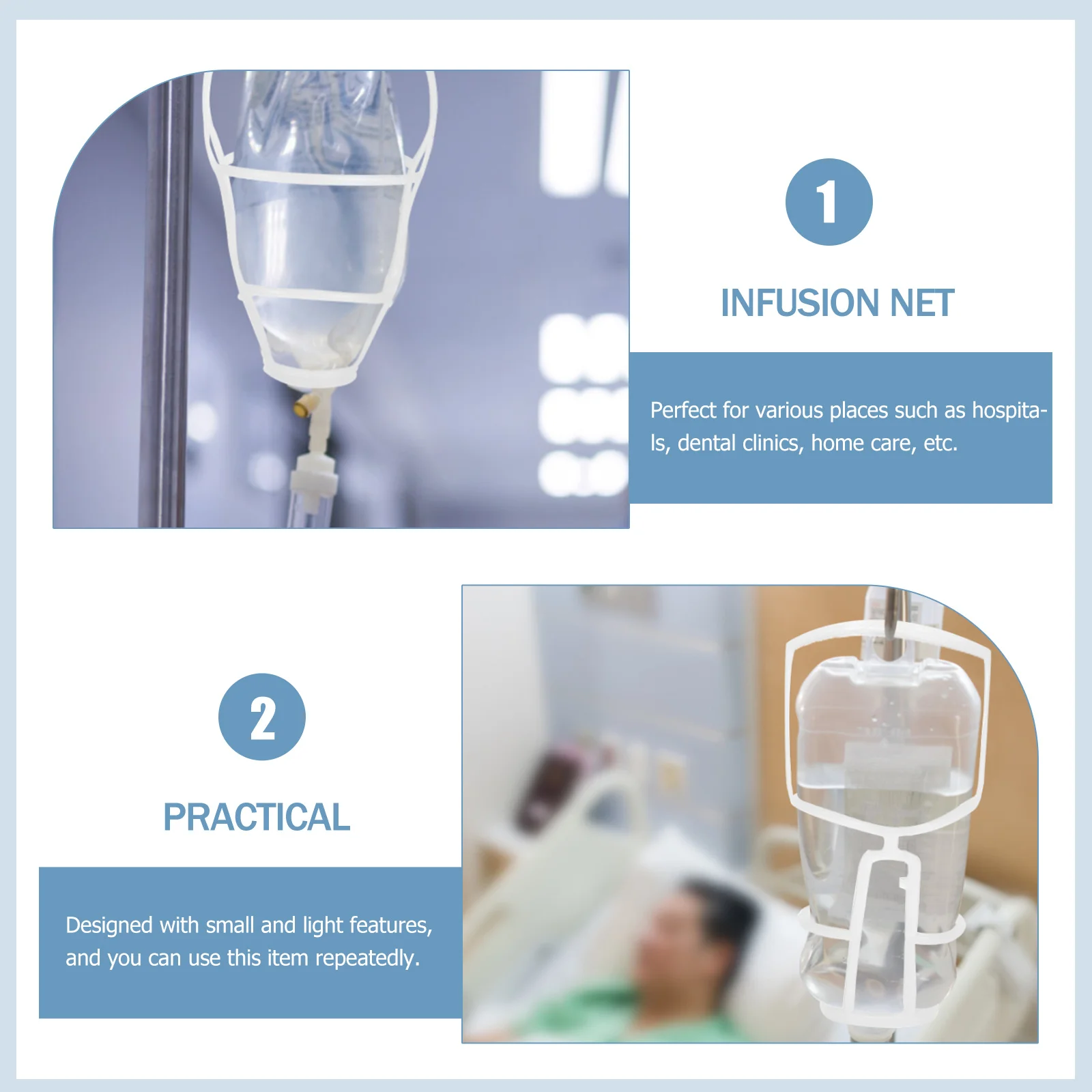 1

INFUSION NET

Perfect for various places such as hospitals, dental clinics, home care, etc.

2

PRACTICAL

Designed with small and light features, and you can use this item repeatedly.