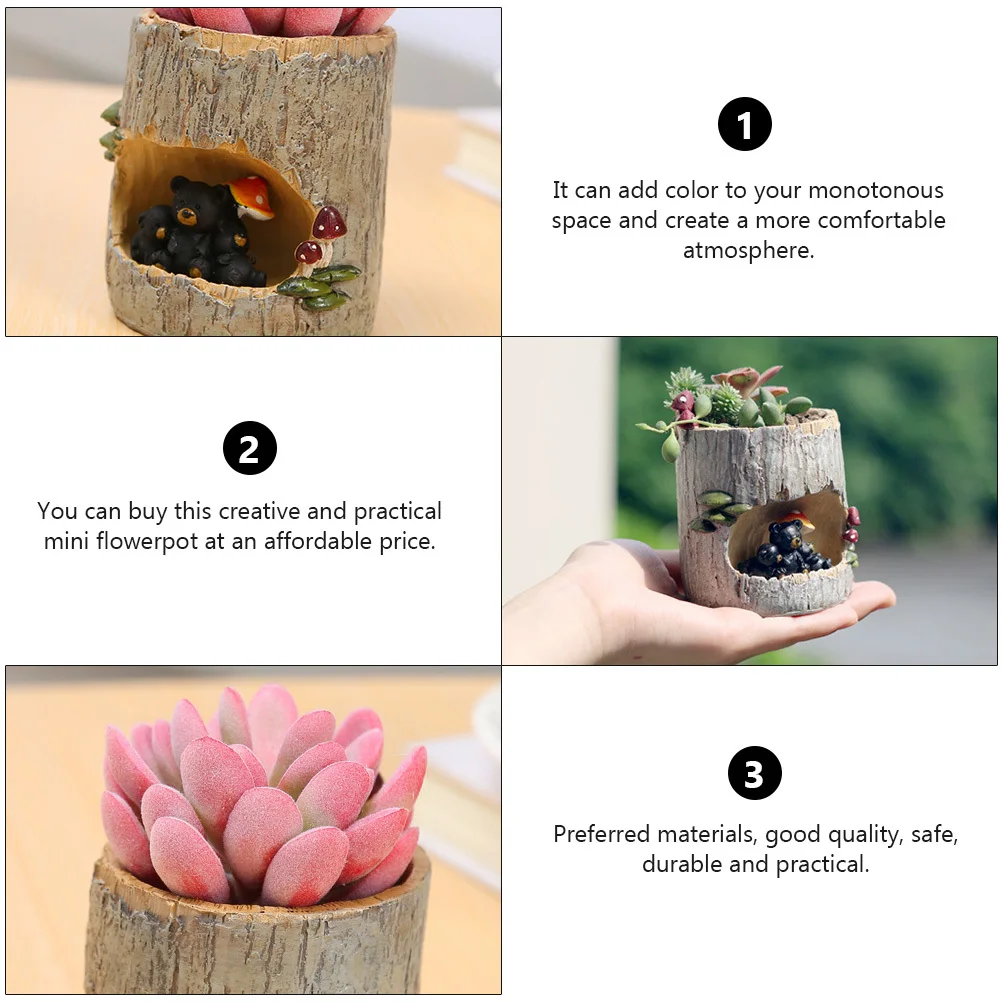 1

It can add color to your monotonous space and create a more comfortable atmosphere.

2

You can buy this creative and practical mini flowerpot at an affordable price.

3

Preferred materials, good quality, safe, durable and practical.