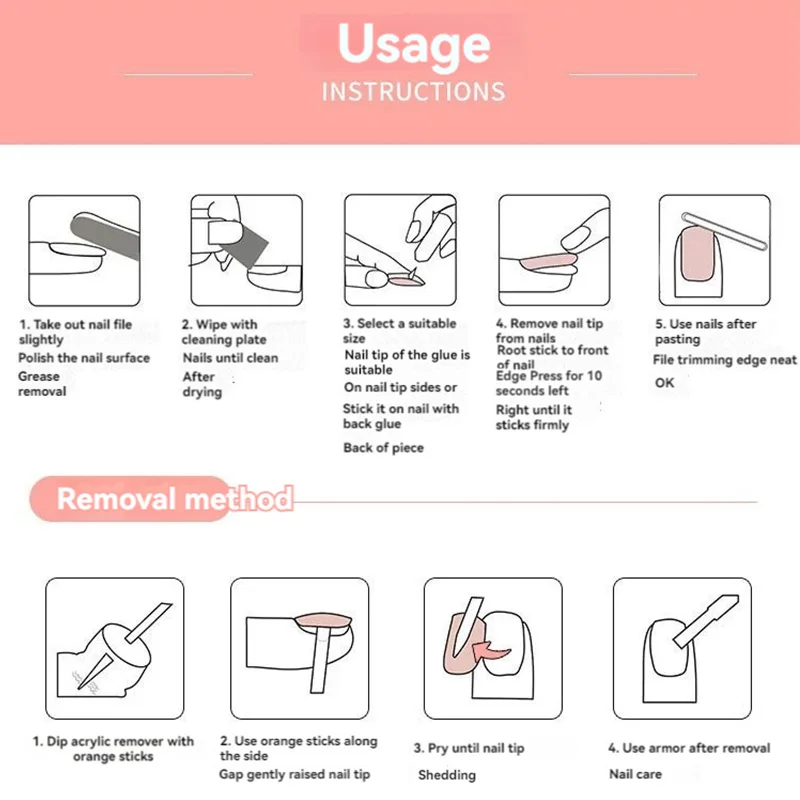 Usage
INSTRUCTIONS

1. Take out nail file slightly
Polish the nail surface
Grease removal

2. Wipe with cleaning plate
Nails until clean
After drying

3. Select a suitable size
Nail tip of the glue is suitable
On nail tip sides or
Stick it on nail with back glue
Back of piece

4. Remove nail tip from nails
Root stick to front of nail
Edge Press for 10 seconds left
Right until it sticks firmly

5. Use nails after pasting
File trimming edge neat
OK

Removal method

1. Dip acrylic remover with orange sticks

2. Use orange sticks along the side
Gap gently raised nail tip

3. Pry until nail tip
Shedding

4. Use armor after removal
Nail care