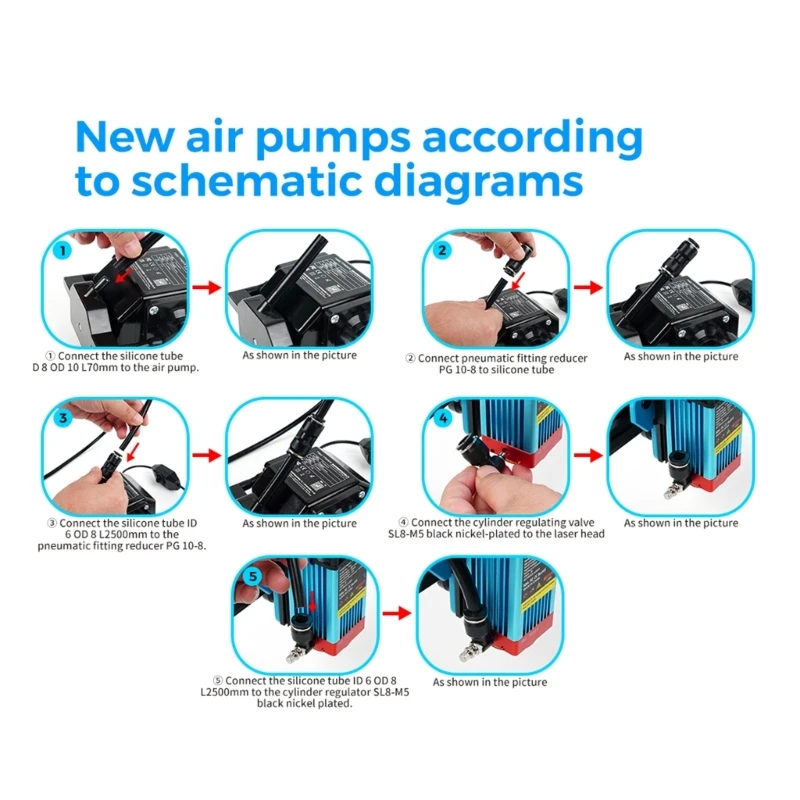 New air pumps according to schematic diagrams

1

① Connect the silicone tube D 8 OD 10 L70mm to the air pump.

As shown in the picture

2

② Connect pneumatic fitting reducer PG 10-8 to silicone tube

As shown in the picture

3

③ Connect the silicone tube ID 6 OD 8 L2500mm to the pneumatic fitting reducer PG 10-8.

As shown in the picture

4

④ Connect the cylinder regulating valve SL8-M5 black nickel-plated to the laser head

As shown in the picture

5

⑤ Connect the silicone tube ID 6 OD 8 L2500mm to the cylinder regulator SL8-M5 black nickel plated.

As shown in the picture