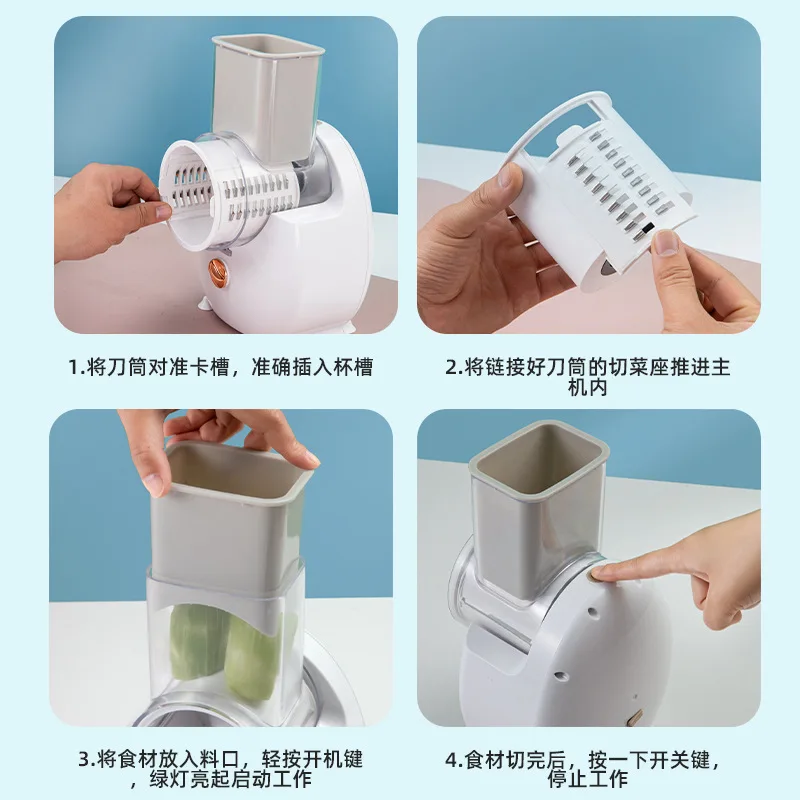 1.将刀筒对准卡槽，准确插入杯槽

2.将链接好刀筒的切菜座推进主机内

3.将食材放入料口，轻按开机键，绿灯亮起启动工作

4.食材切完后，按一下开关键，停止工作