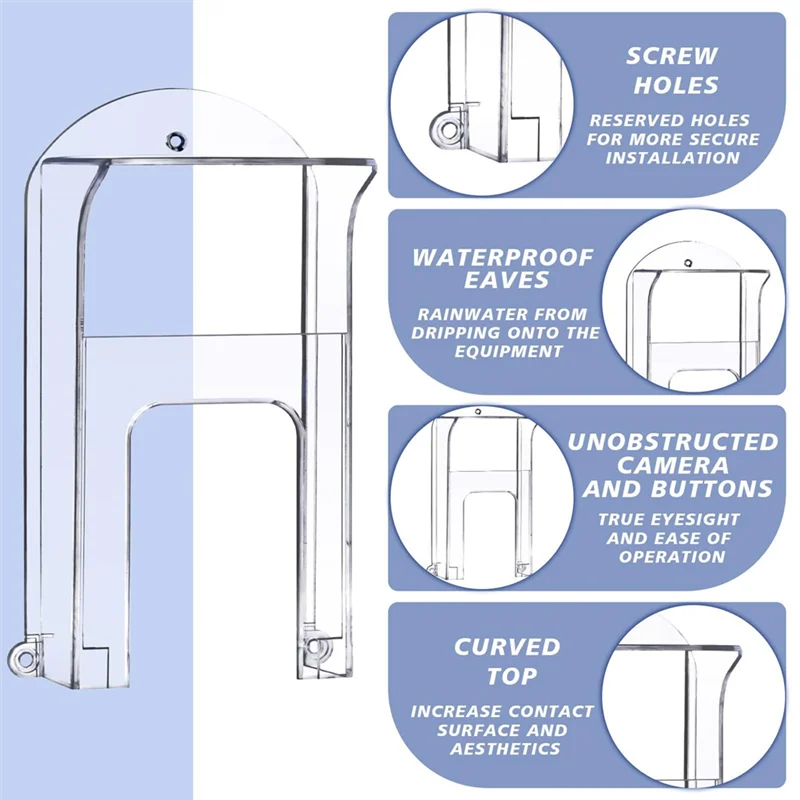 SCREW HOLES

RESERVED HOLES FOR MORE SECURE INSTALLATION

WATERPROOF EAVES

RAINWATER FROM DRIPPING ONTO THE EQUIPMENT

UNOBSTRUCTED CAMERA AND BUTTONS

TRUE EYESIGHT AND EASE OF OPERATION

CURVED TOP

INCREASE CONTACT SURFACE AND AESTHETICS