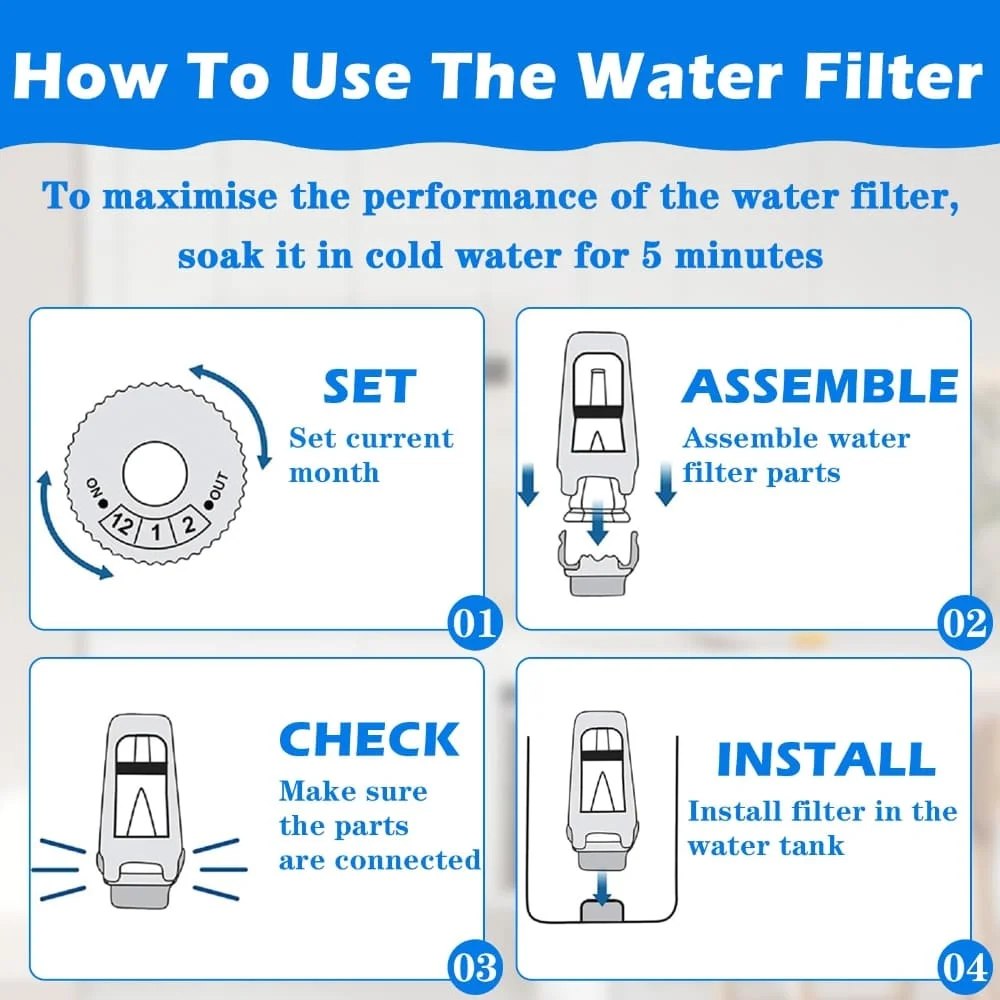 How To Use The Water Filter

To maximise the performance of the water filter, soak it in cold water for 5 minutes

ON 12 1 2 OUT

SET
Set current month

01

ASSEMBLE
Assemble water filter parts

02

CHECK
Make sure the parts are connected

03

INSTALL
Install filter in the water tank

04