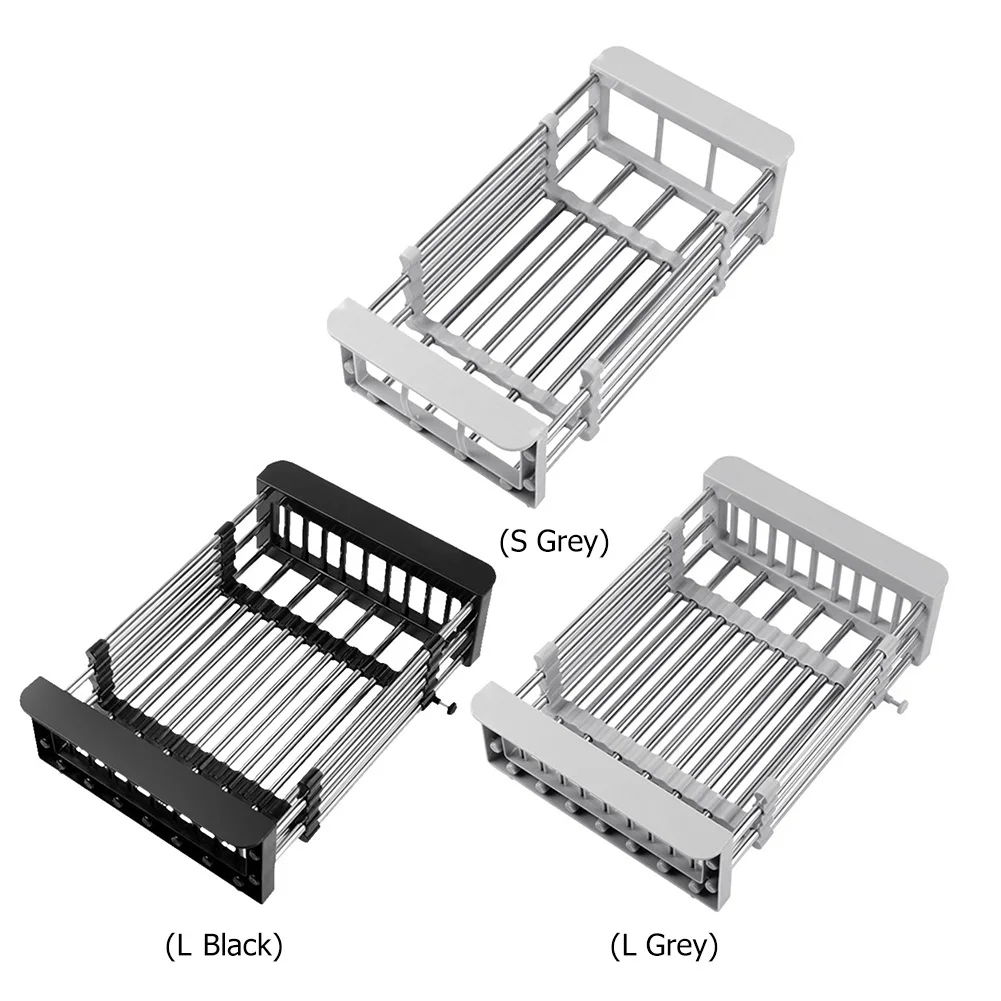 (S Grey)

(L Black)

(L Grey)