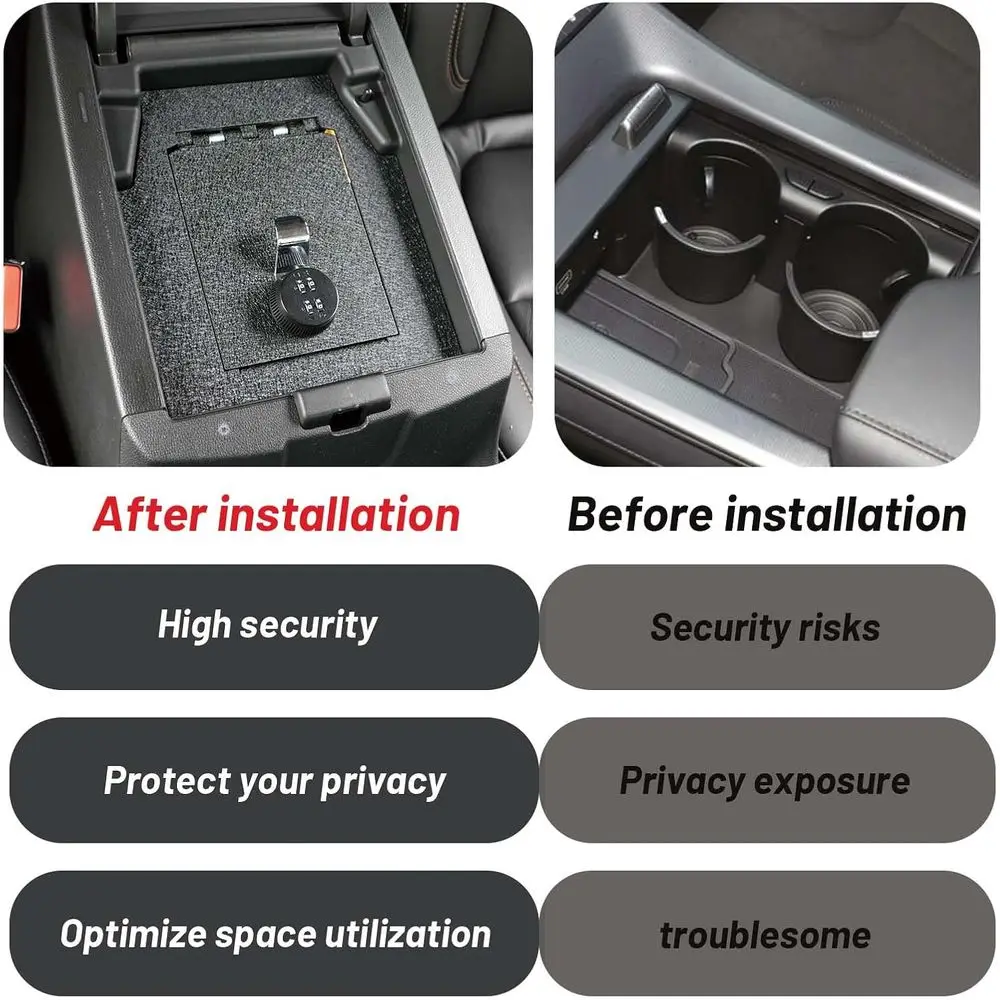 After installation

High security

Protect your privacy

Optimize space utilization

Before installation

Security risks

Privacy exposure

troublesome