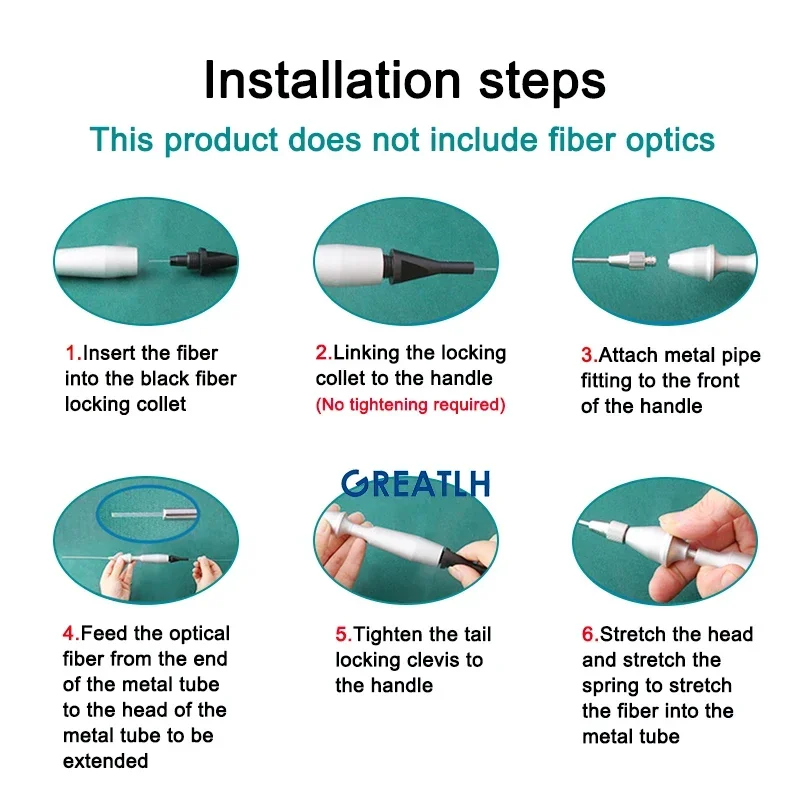 Installation steps

This product does not include fiber optics

1.Insert the fiber into the black fiber locking collet

2.Linking the locking collet to the handle
(No tightening required)

3.Attach metal pipe fitting to the front of the handle

GREATLH

4.Feed the optical fiber from the end of the metal tube to the head of the metal tube to be extended

5.Tighten the tail locking clevis to the handle

6.Stretch the head and stretch the spring to stretch the fiber into the metal tube