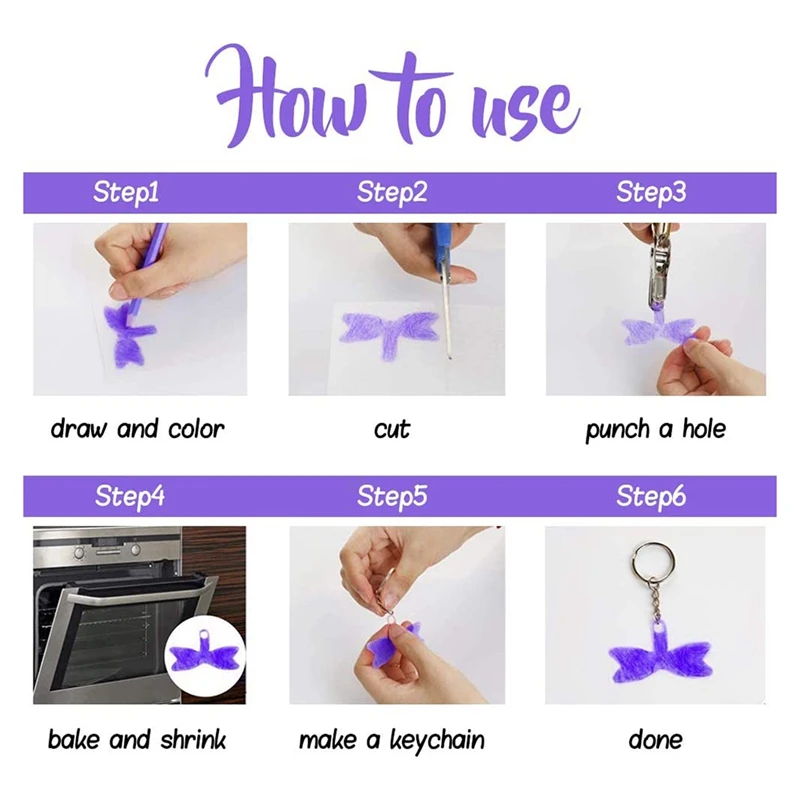 How to use

Step1

draw and color

Step2

cut

Step3

punch a hole

Step4

bake and shrink

Step5

make a keychain

Step6

done