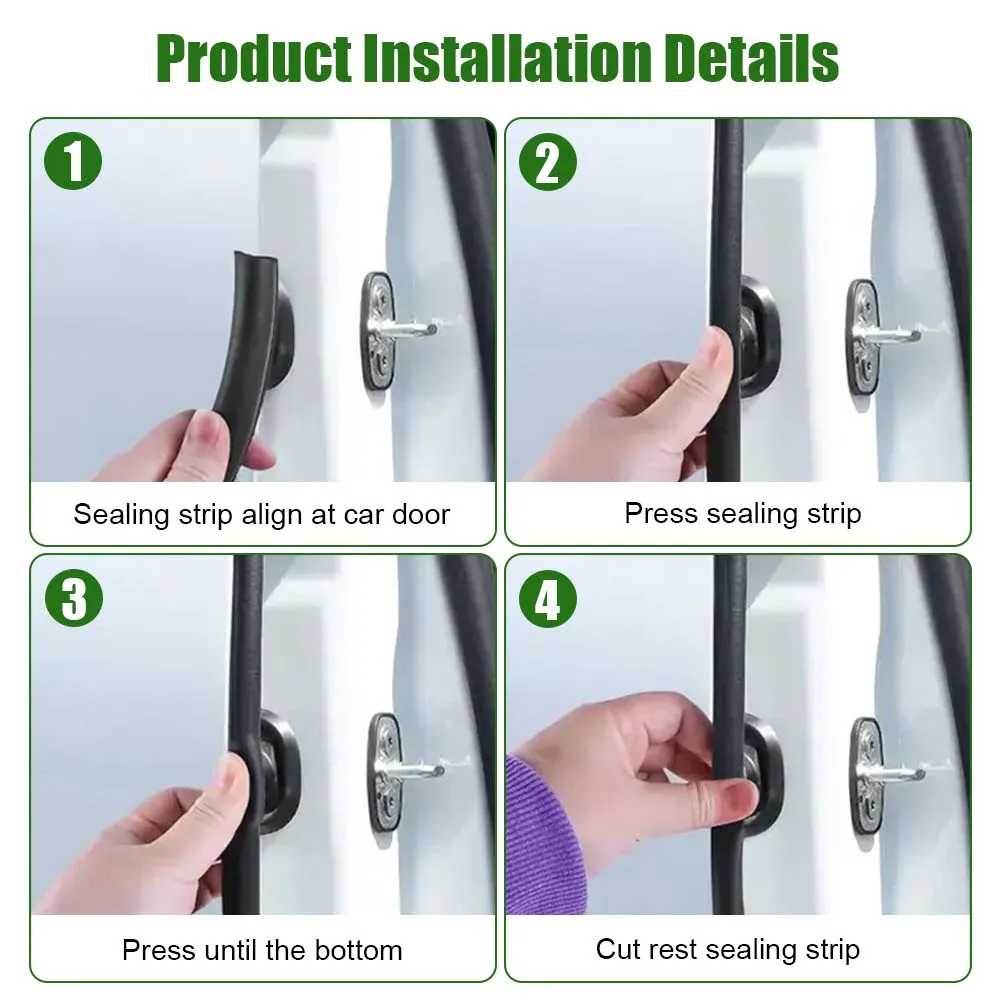 Product Installation Details

1

Sealing strip align at car door

2

Press sealing strip

3

Press until the bottom

4

Cut rest sealing strip