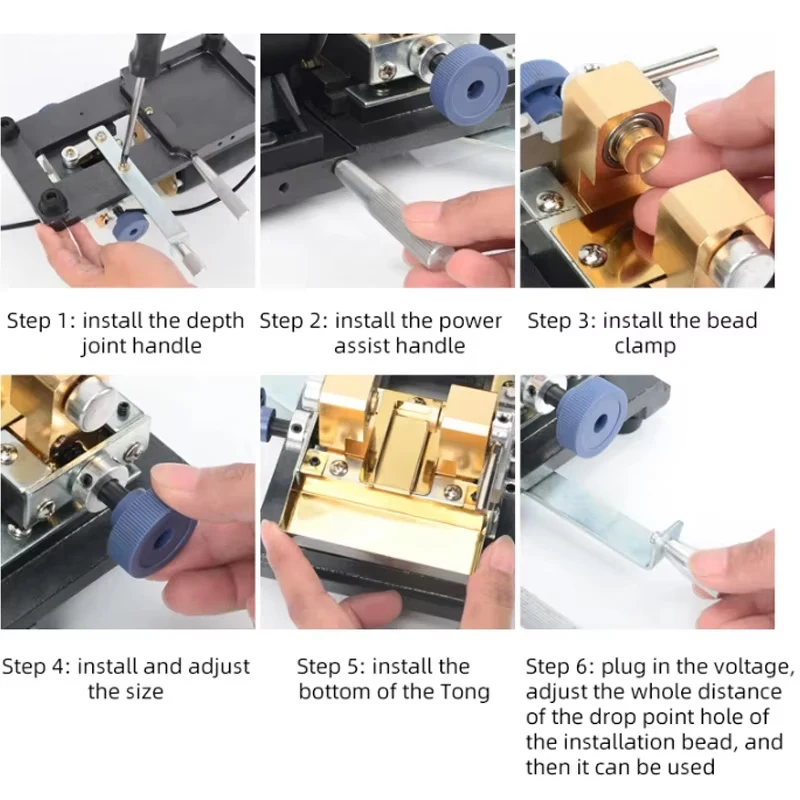 Step 1: install the depth joint handle

Step 2: install the power assist handle

Step 3: install the bead clamp

Step 4: install and adjust the size

Step 5: install the bottom of the Tong

Step 6: plug in the voltage, adjust the whole distance of the drop point hole of the installation bead, and then it can be used