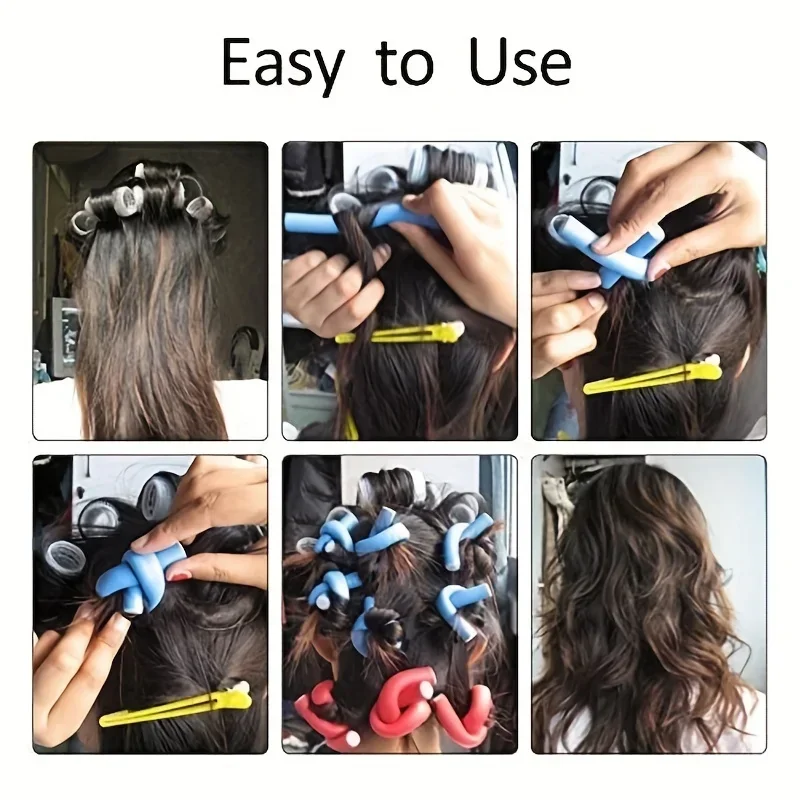 Easy to Use