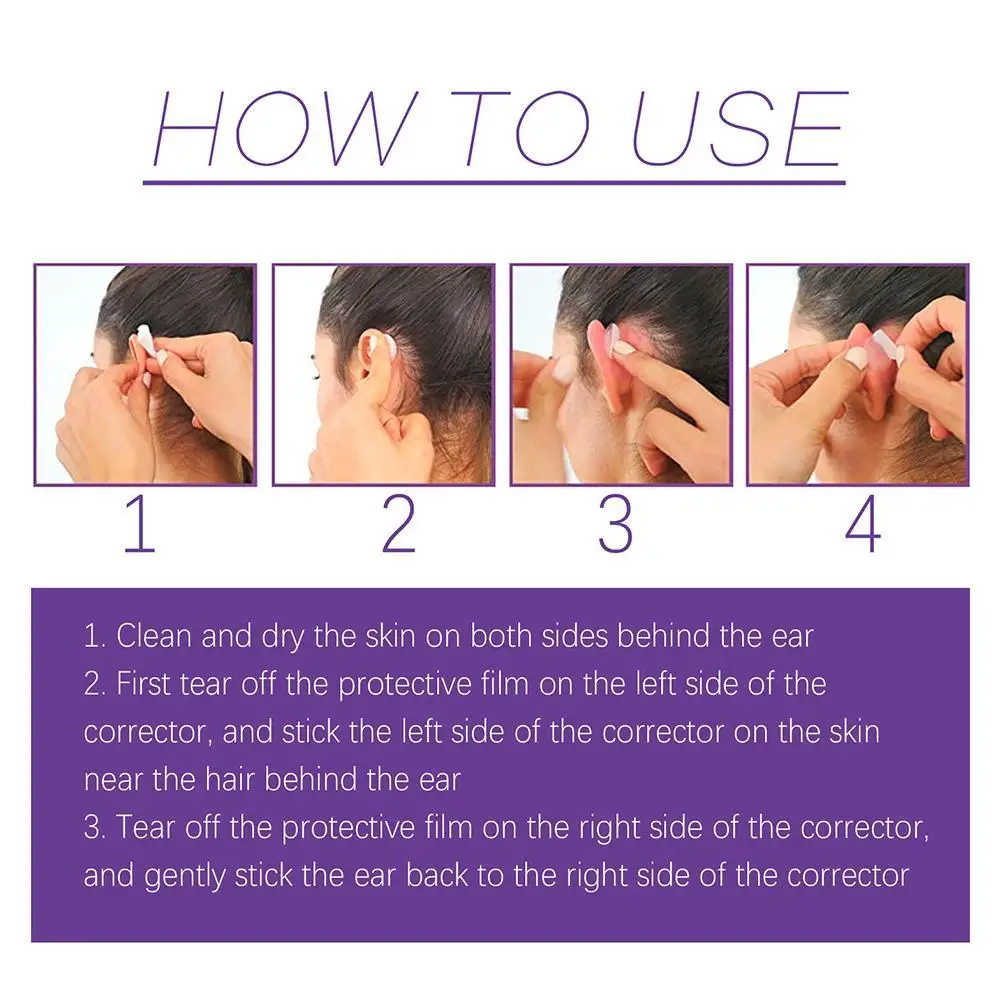 HOW TO USE

1

2

3

4

1. Clean and dry the skin on both sides behind the ear
2. First tear off the protective film on the left side of the corrector, and stick the left side of the corrector on the skin near the hair behind the ear
3. Tear off the protective film on the right side of the corrector, and gently stick the ear back to the right side of the corrector