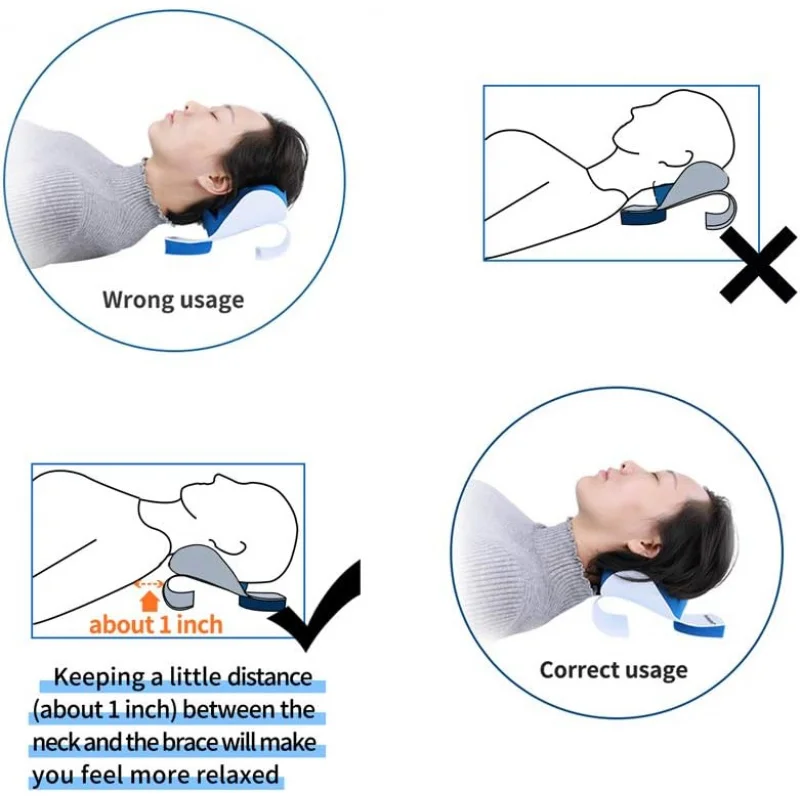 Wrong usage

about 1 inch

Keeping a little distance (about 1 inch) between the neck and the brace will make you feel more relaxed

Correct usage