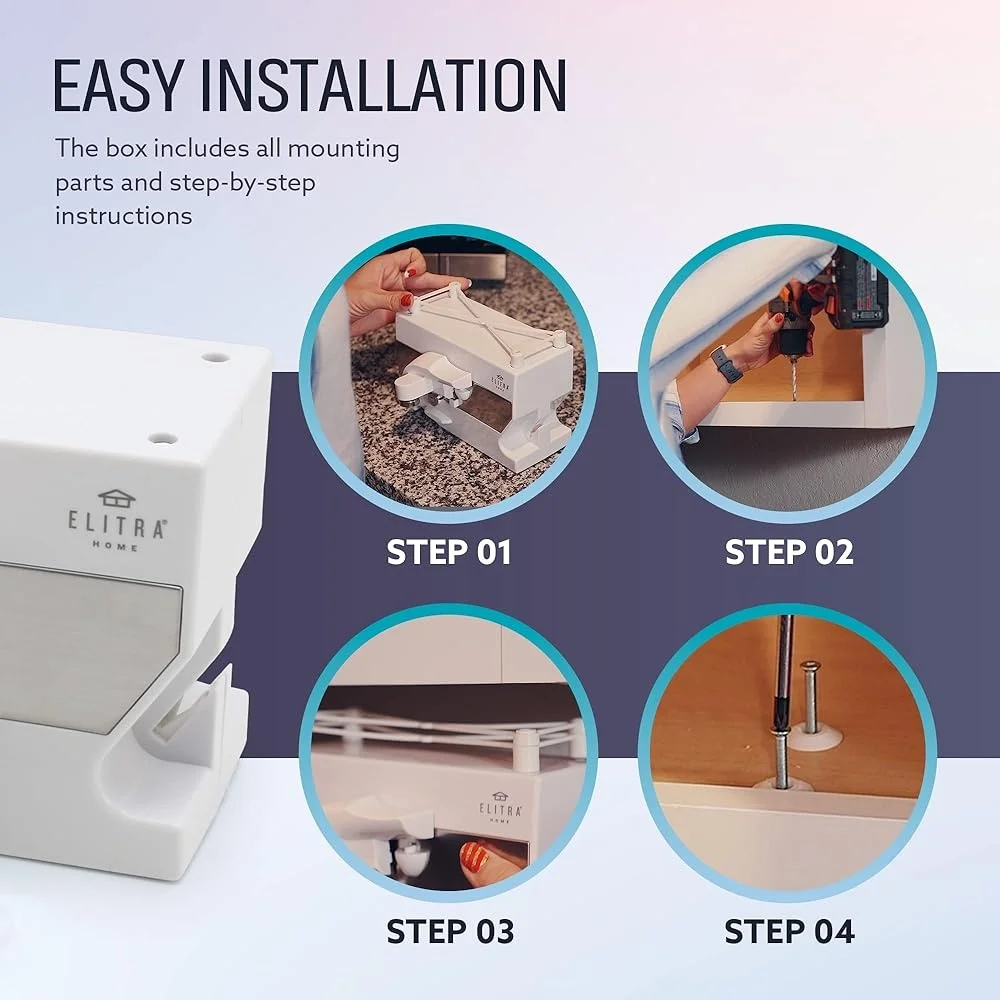 EASY INSTALLATION

The box includes all mounting parts and step-by-step instructions

ELITRA HOME

STEP 01

STEP 02

ELITRA HOME

STEP 03

STEP 04