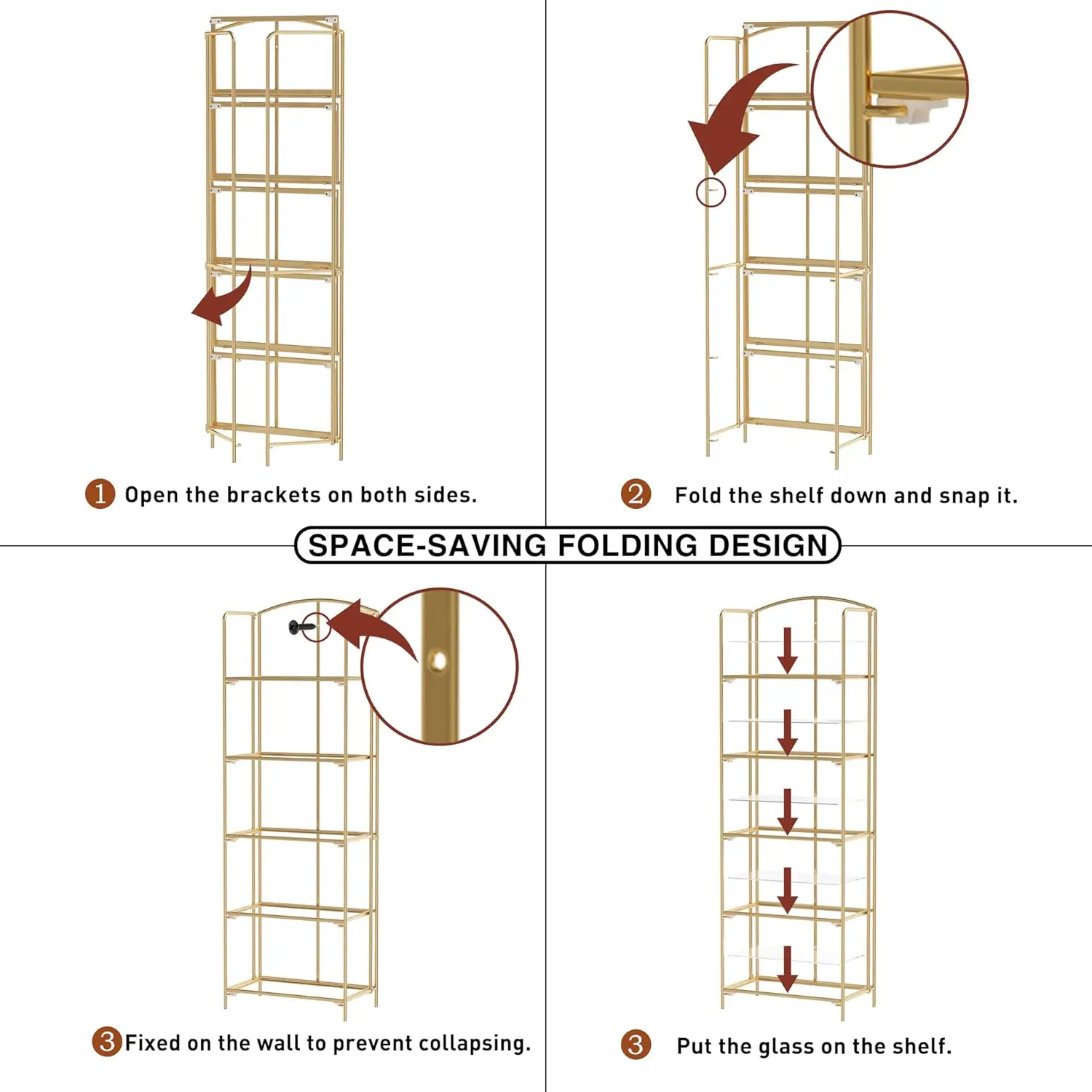 1 Open the brackets on both sides.

2 Fold the shelf down and snap it.

SPACE-SAVING FOLDING DESIGN

3 Fixed on the wall to prevent collapsing.

3 Put the glass on the shelf.