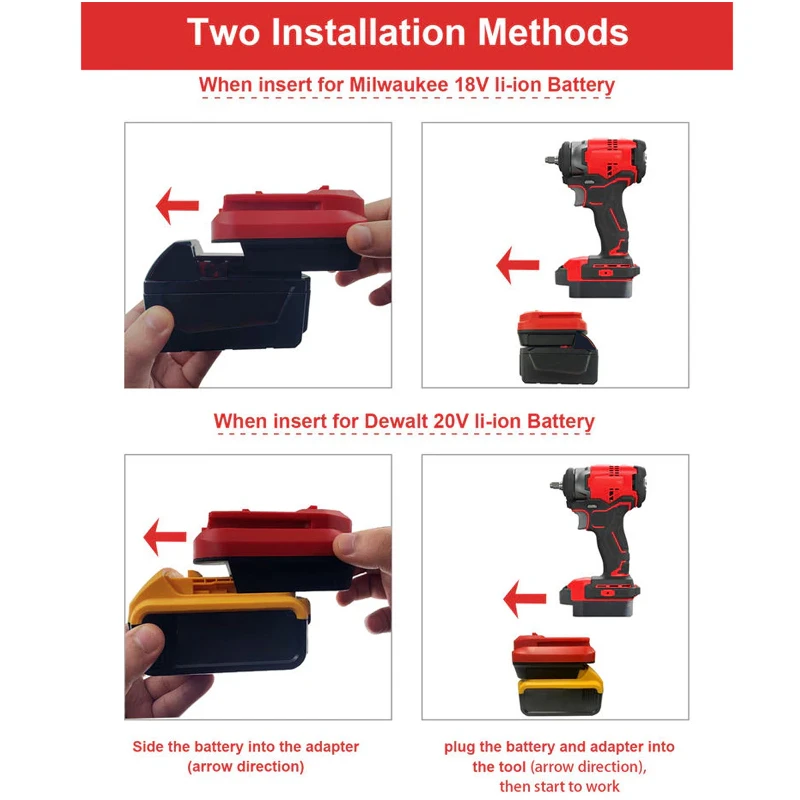 Two Installation Methods

When insert for Milwaukee 18V li-ion Battery

When insert for Dewalt 20V li-ion Battery

Side the battery into the adapter (arrow direction)

plug the battery and adapter into the tool (arrow direction), then start to work