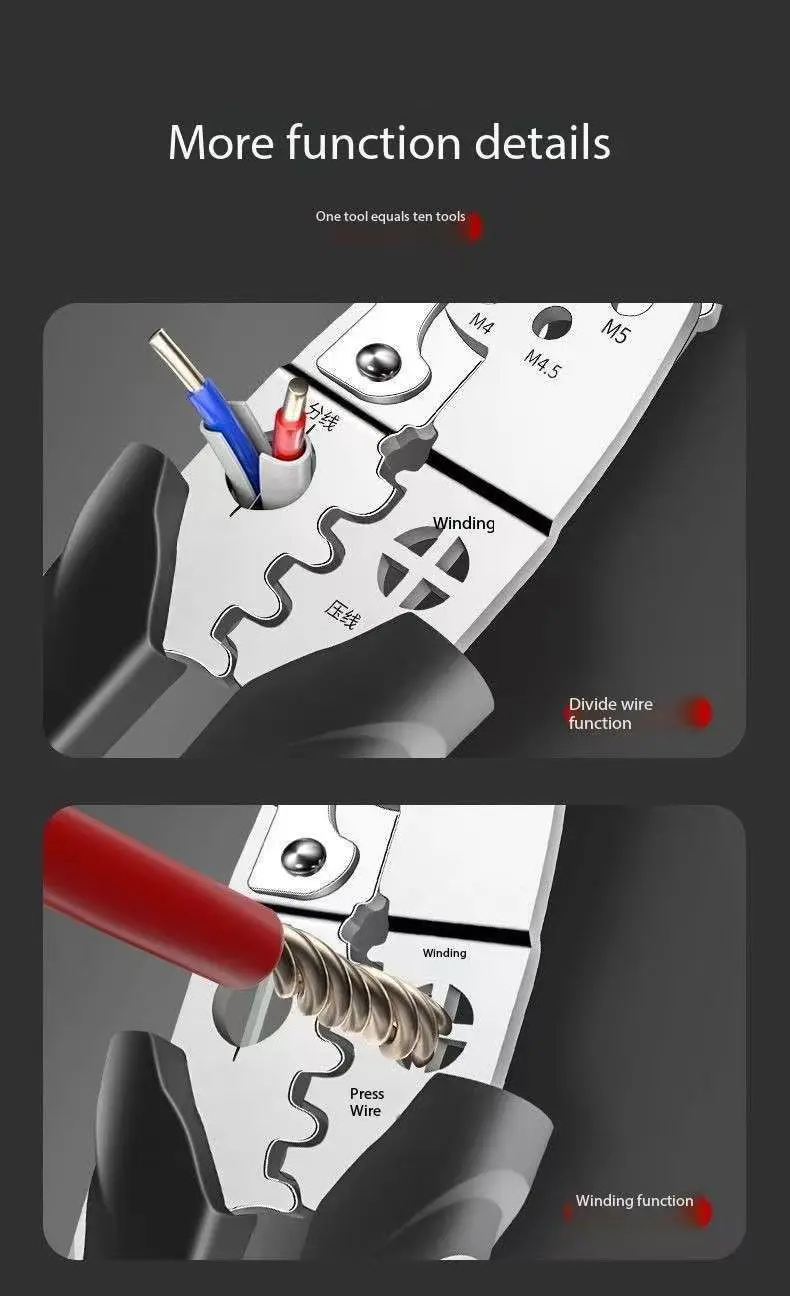 More function details

One tool equals ten tools

M4

M4.5

M5

分线

Winding

压线

Divide wire function

Winding

Press Wire

Winding function