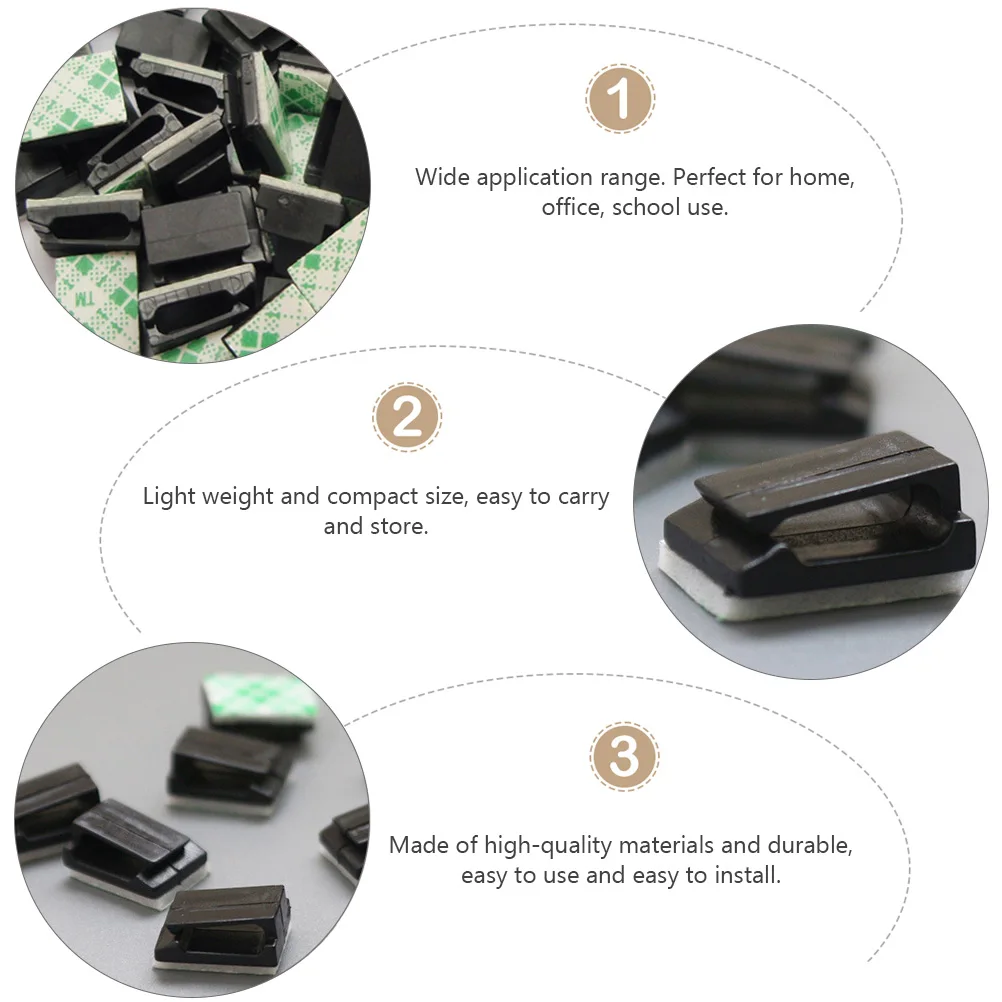 1

Wide application range. Perfect for home, office, school use.

2

Light weight and compact size, easy to carry and store.

3

Made of high-quality materials and durable, easy to use and easy to install.